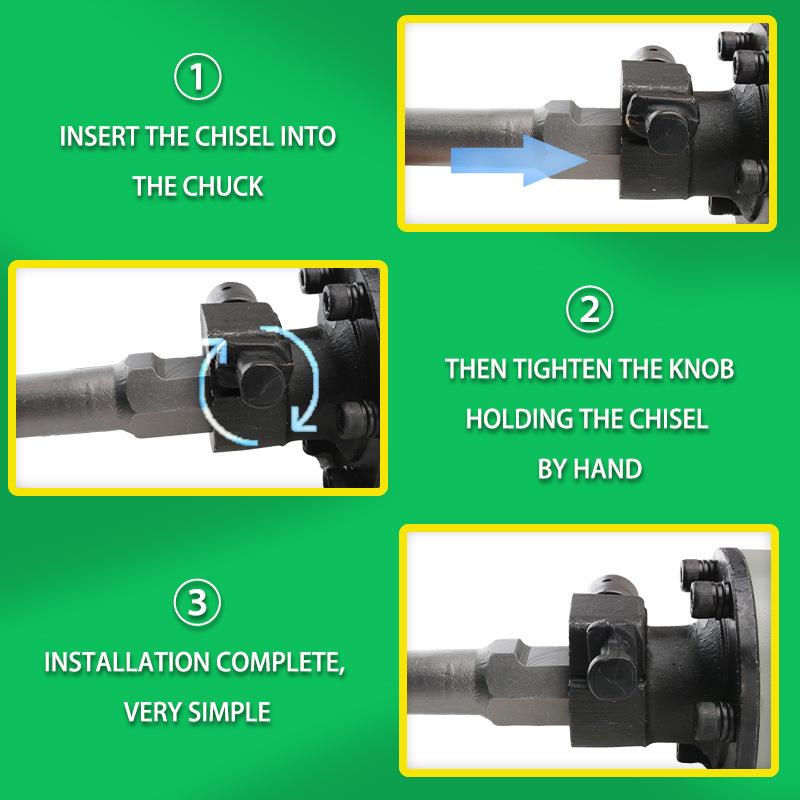 ①

INSERT THE CHISEL INTO THE CHUCK

②

THEN TIGHTEN THE KNOB HOLDING THE CHISEL BY HAND

③

INSTALLATION COMPLETE, VERY SIMPLE