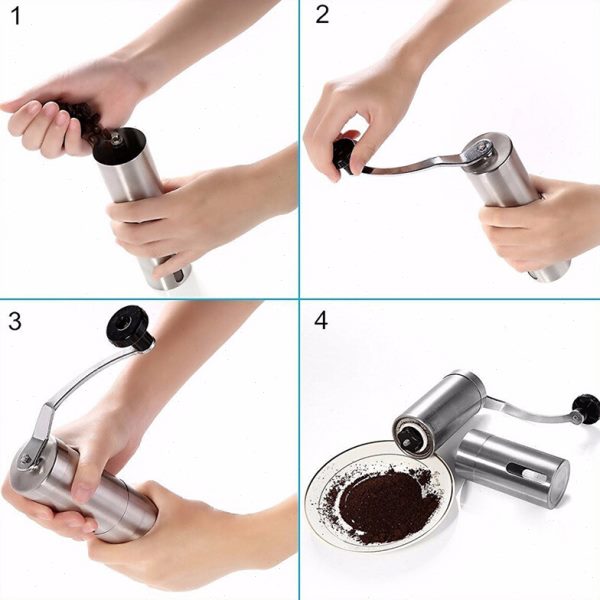 1

2

3

4