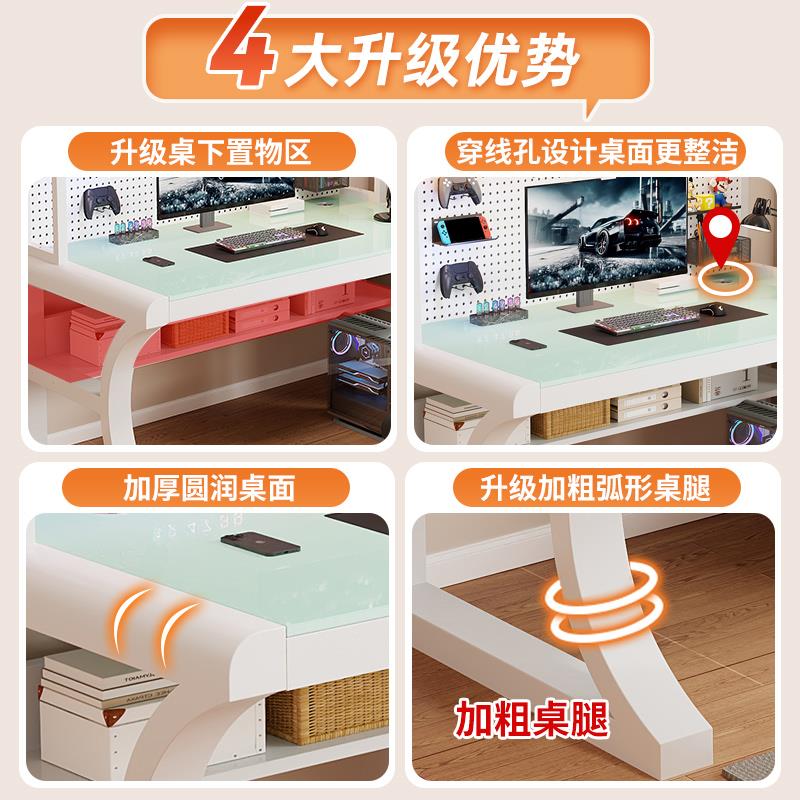 4大升级优势

升级桌下置物区

穿线孔设计桌面更整洁

加厚圆润桌面

升级加粗弧形桌腿

加粗桌腿