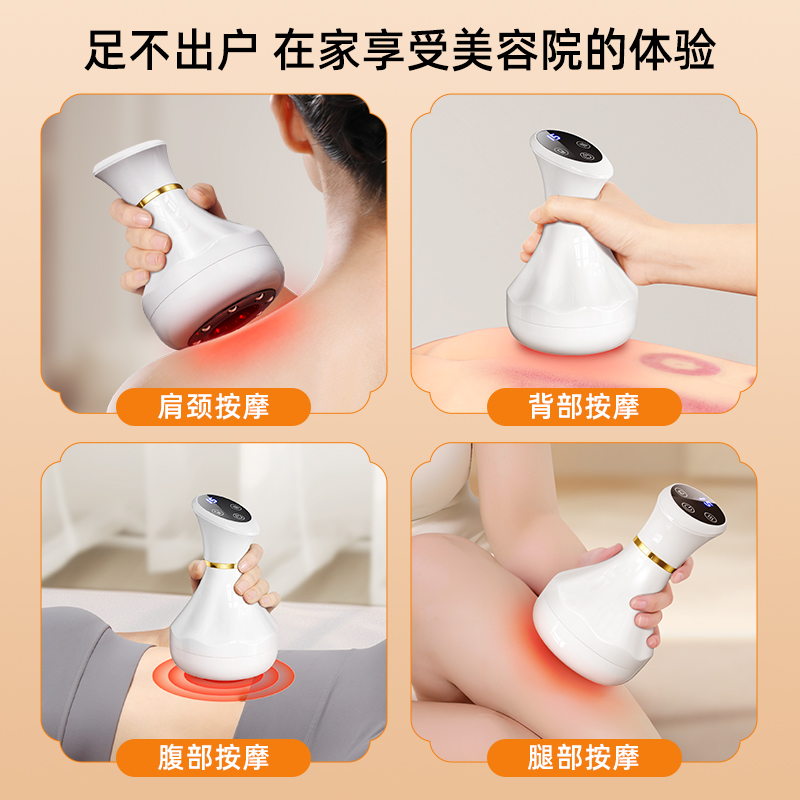 足不出户 在家享受美容院的体验

肩颈按摩

背部按摩

腹部按摩

腿部按摩