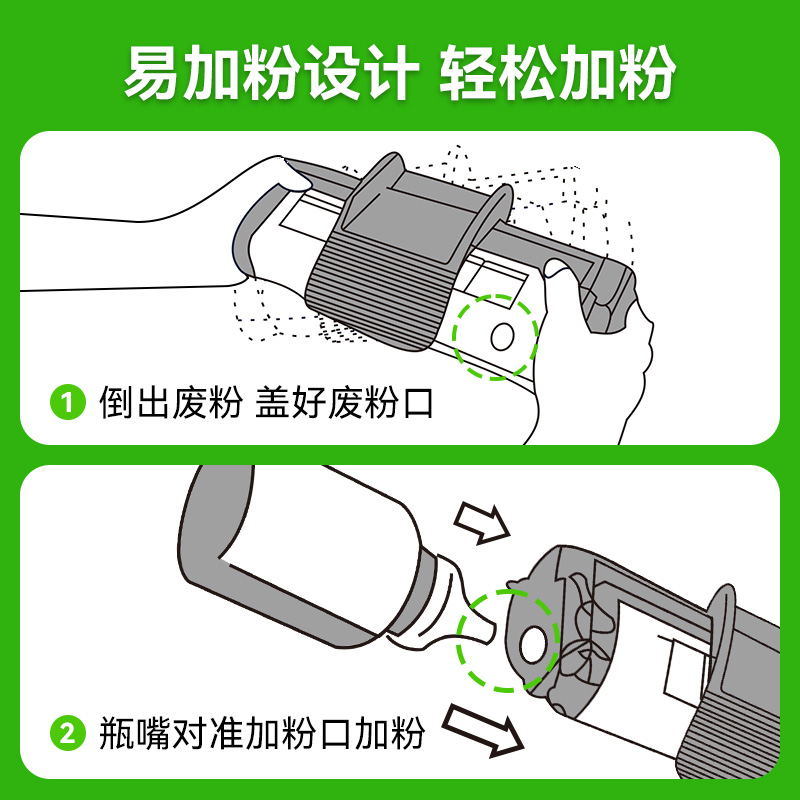 易加粉设计 轻松加粉

1 倒出废粉 盖好废粉口

2 瓶嘴对准加粉口加粉