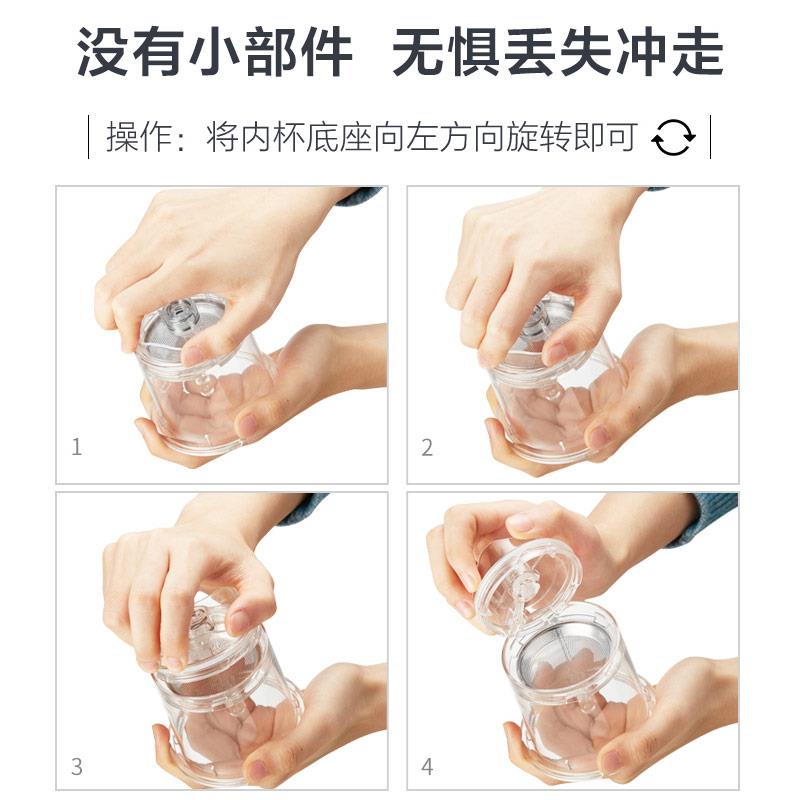 没有小部件 无惧丢失冲走

操作：将内杯底座向左方向旋转即可

1

2

3

4