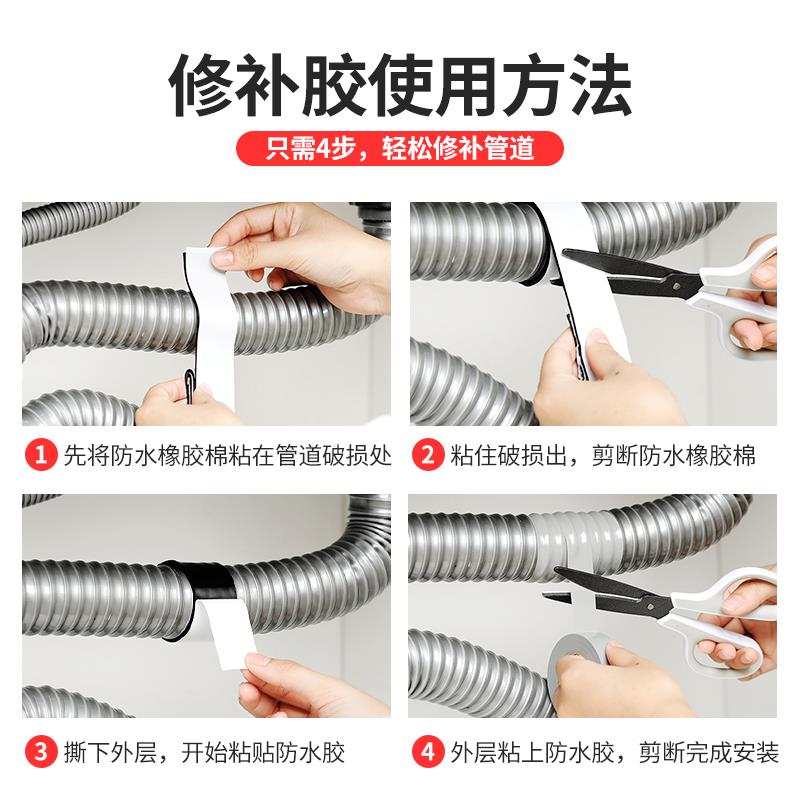 修补胶使用方法

只需4步，轻松修补管道

1 先将防水橡胶棉粘在管道破损处

2 粘住破损出，剪断防水橡胶棉

3 撕下外层，开始粘贴防水胶

4 外层粘上防水胶，剪断完成安装