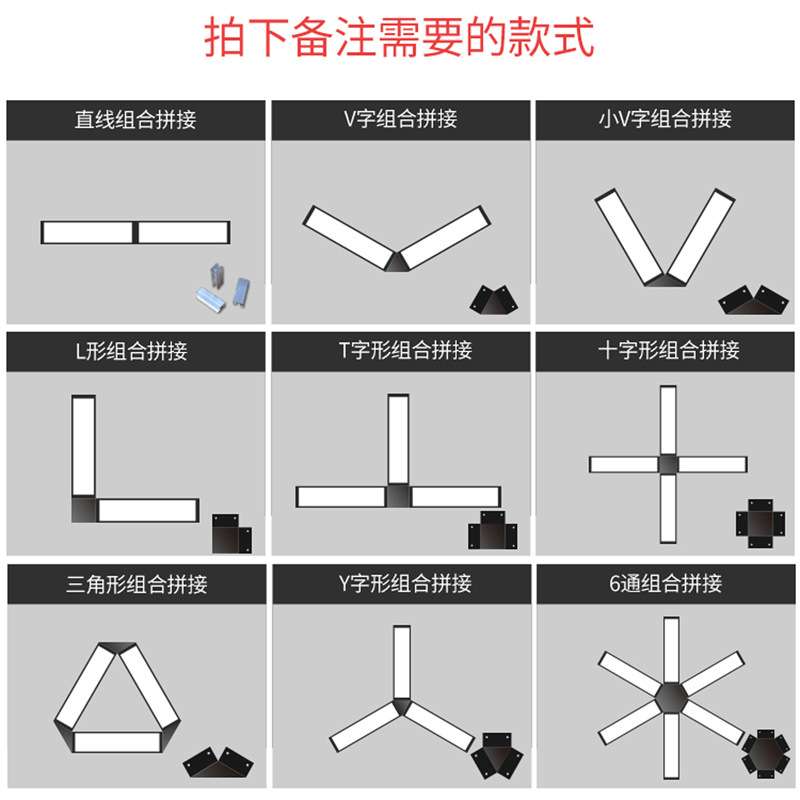 拍下备注需要的款式

直线组合拼接

V字组合拼接

小V字组合拼接

L形组合拼接

T字形组合拼接

十字形组合拼接

三角形组合拼接

Y字形组合拼接

6通组合拼接