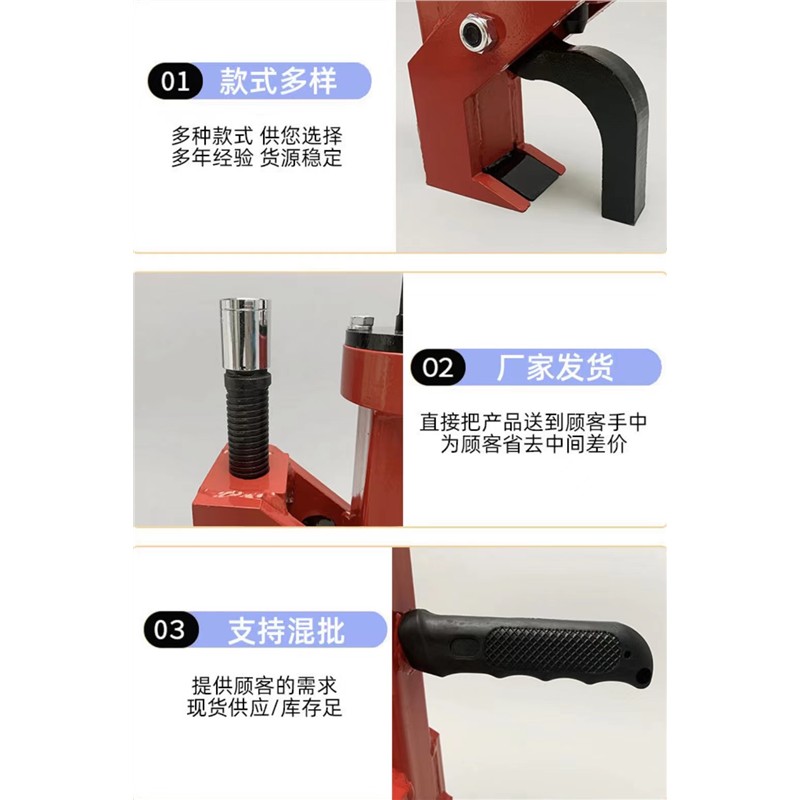 01 款式多样

多种款式 供您选择
多年经验 货源稳定

02 厂家发货

直接把产品送到顾客手中
为顾客省去中间差价

03 支持混批

提供顾客的需求
现货供应/库存足