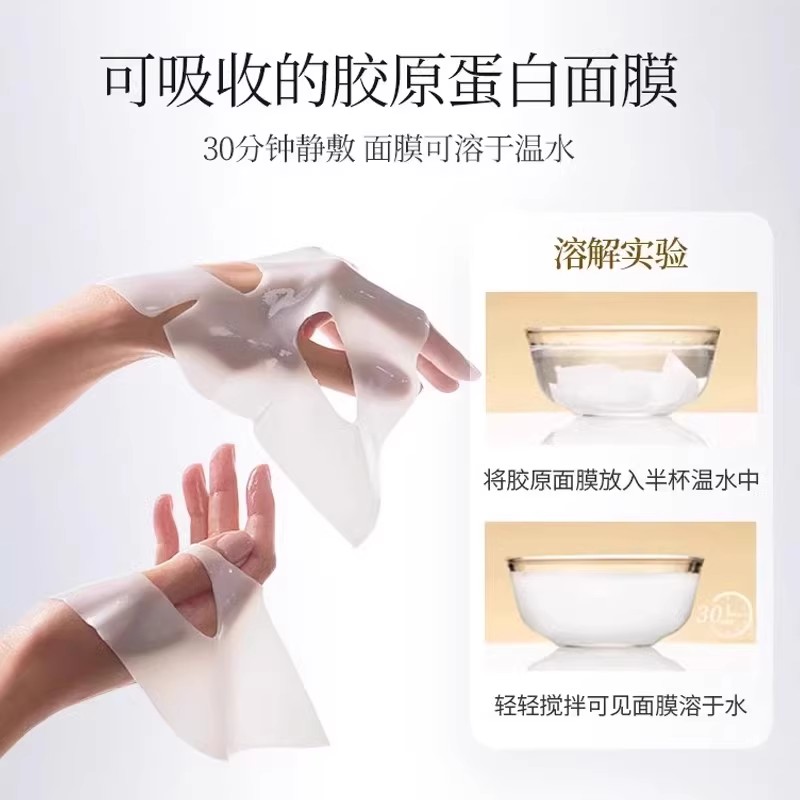 可吸收的胶原蛋白面膜

30分钟静敷 面膜可溶于温水

溶解实验

将胶原面膜放入半杯温水中

30

轻轻搅拌可见面膜溶于水