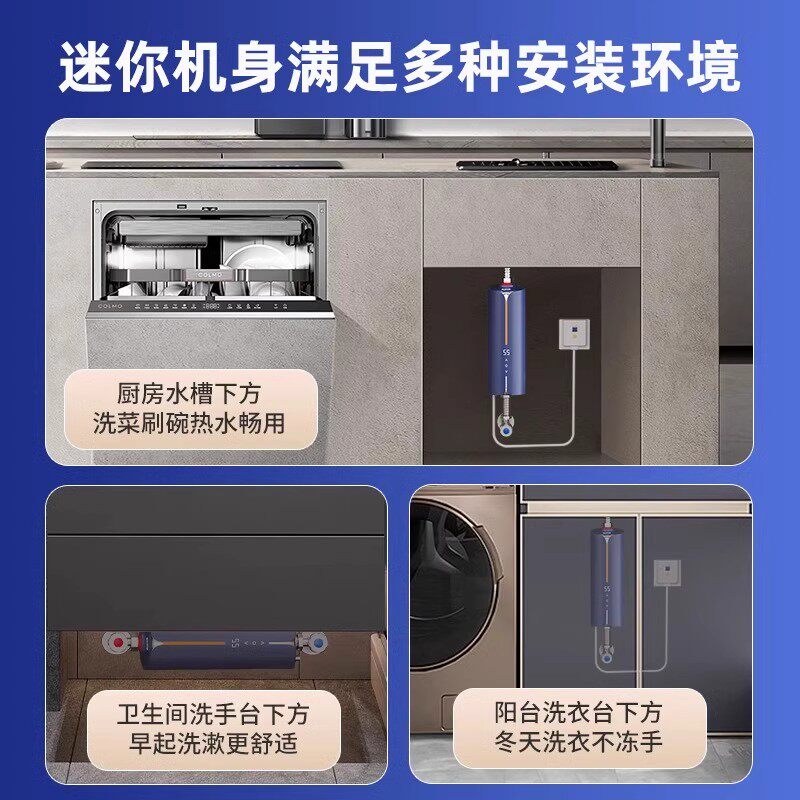 迷你机身满足多种安装环境

COLMO

COLMO

55

厨房水槽下方
洗菜刷碗热水畅用

55

卫生间洗手台下方
早起洗漱更舒适

55

阳台洗衣台下方
冬天洗衣不冻手