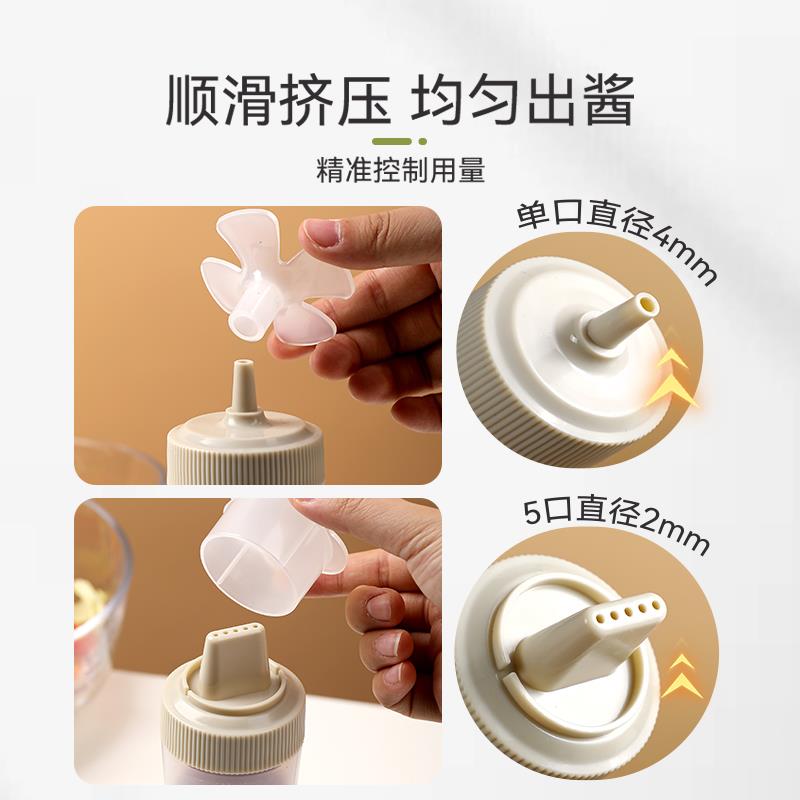 顺滑挤压 均匀出酱

精准控制用量

单口直径4mm

5口直径2mm