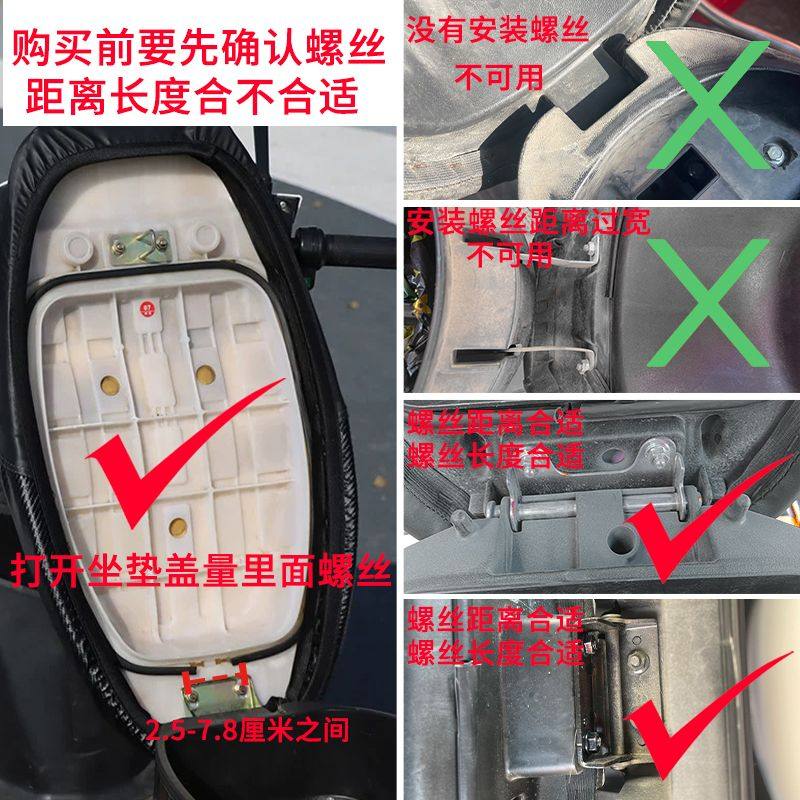 购买前要先确认螺丝距离长度合不合适

打开坐垫盖量里面螺丝

2.5-7.8厘米之间

没有安装螺丝
不可用

安装螺丝距离过宽
不可用

螺丝距离合适
螺丝长度合适

螺丝距离合适
螺丝长度合适