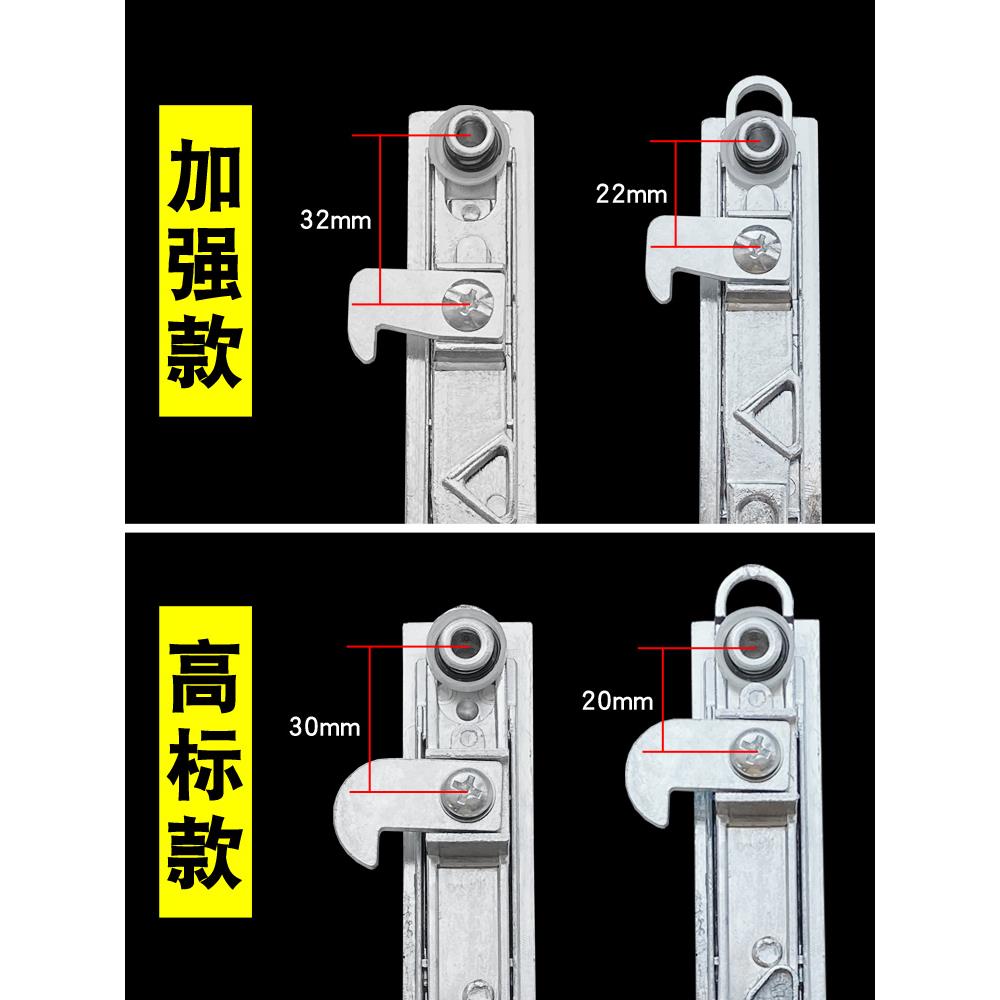 加强款

32mm

22mm

高标款

30mm

20mm