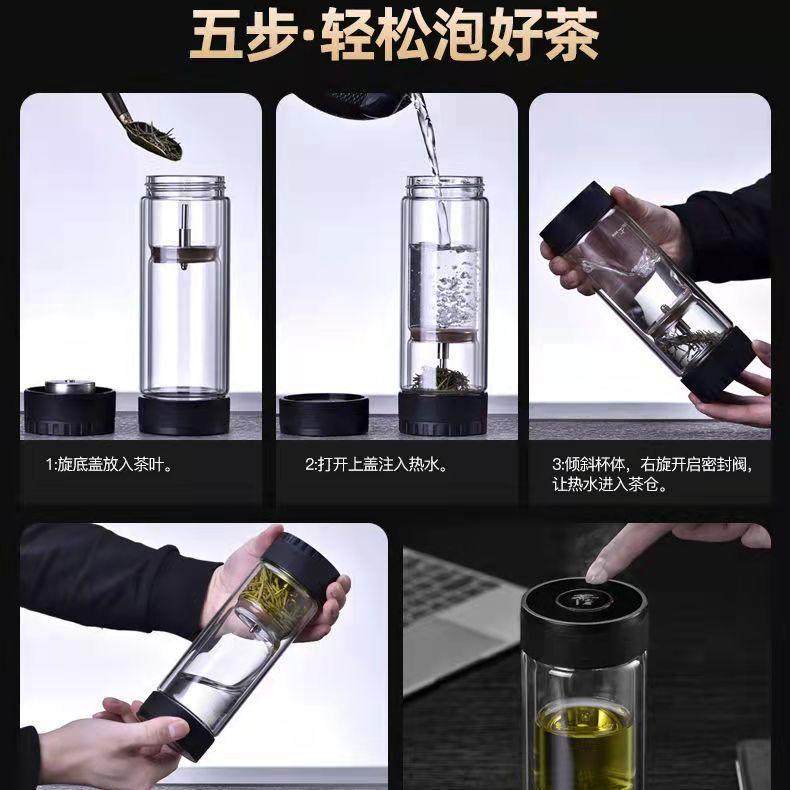 五步·轻松泡好茶

1:旋底盖放入茶叶。

2:打开上盖注入热水。

3:倾斜杯体，右旋开启密封阀，让热水进入茶仓。