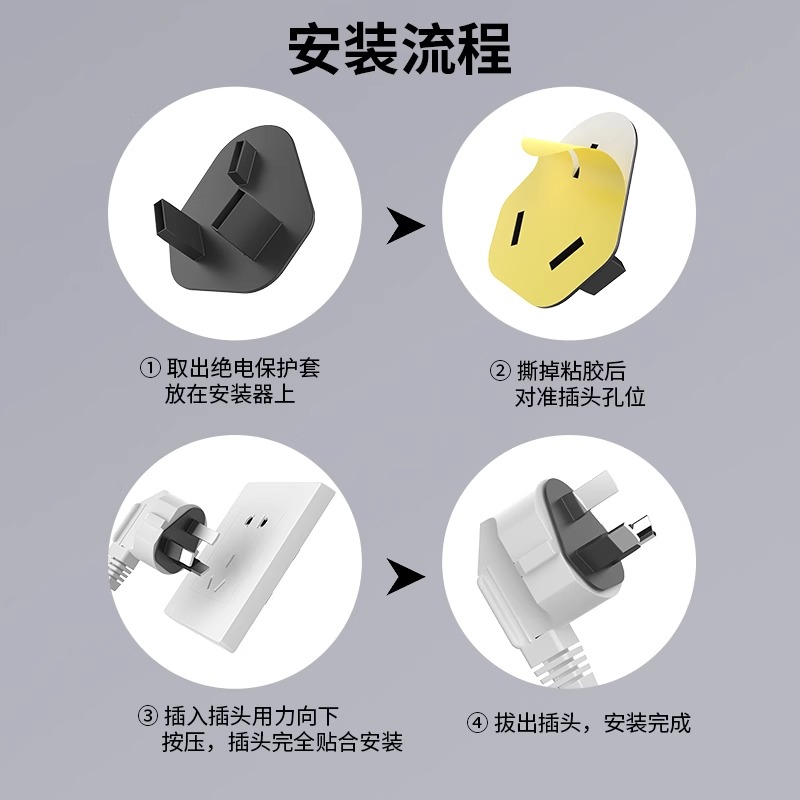 安装流程

① 取出绝电保护套
放在安装器上

② 撕掉粘胶后
对准插头孔位

③ 插入插头用力向下
按压，插头完全贴合安装

④ 拔出插头，安装完成