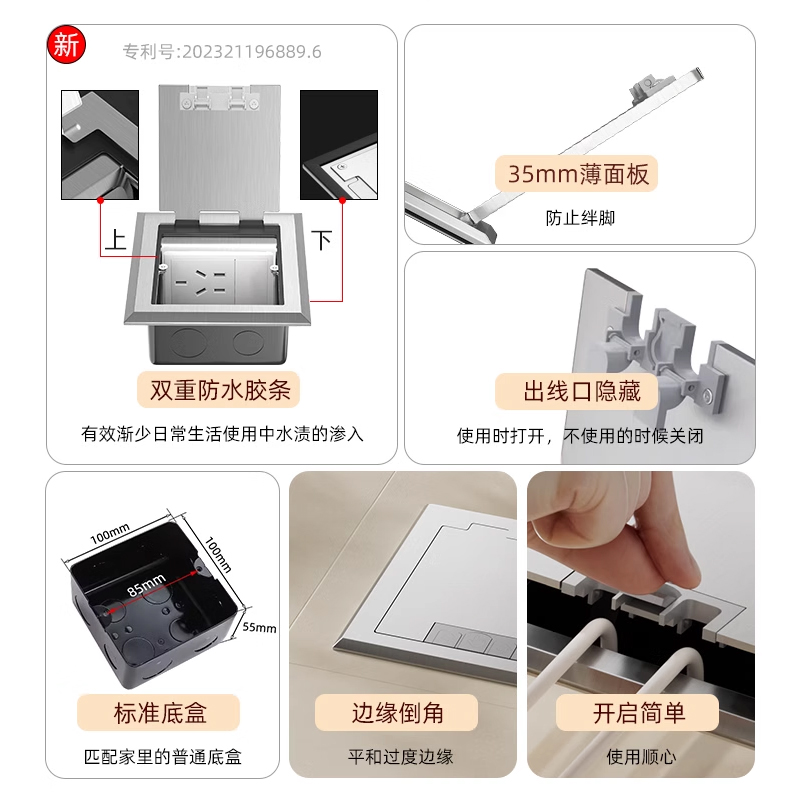 新
专利号:202321196889.6

上
下

双重防水胶条
有效渐少日常生活使用中水渍的渗入

35mm薄面板
防止绊脚

出线口隐藏
使用时打开，不使用的时候关闭

100mm
100mm
85mm
55mm
标准底盒
匹配家里的普通底盒

边缘倒角
平和过度边缘

开启简单
使用顺心