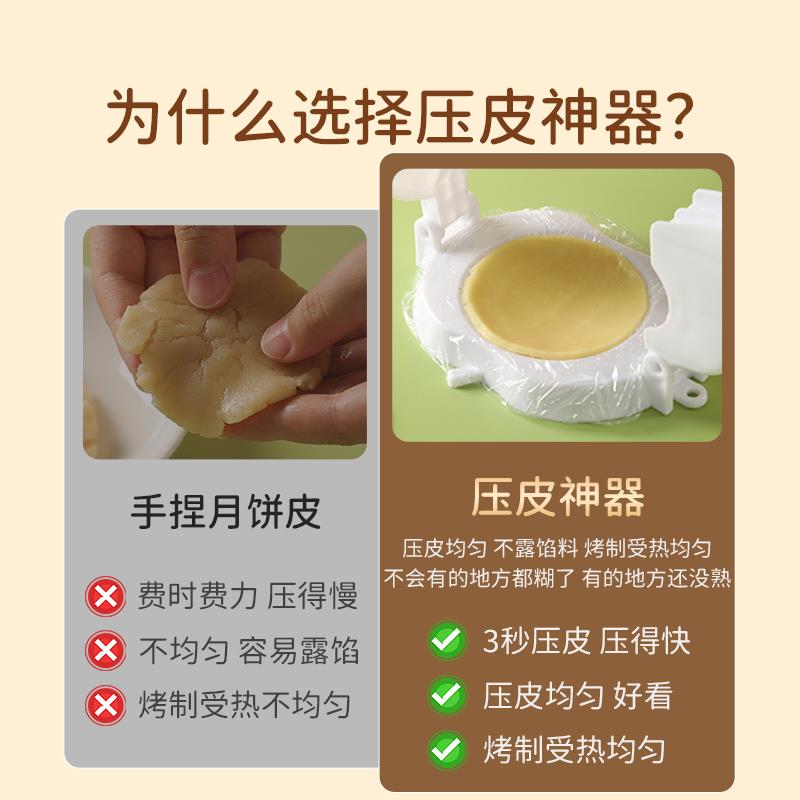 为什么选择压皮神器?

手捏月饼皮

费时费力 压得慢

不均匀 容易露馅

烤制受热不均匀

压皮神器

压皮均匀 不露馅料 烤制受热均匀
不会有的地方都糊了 有的地方还没熟

3秒压皮 压得快

压皮均匀 好看

烤制受热均匀