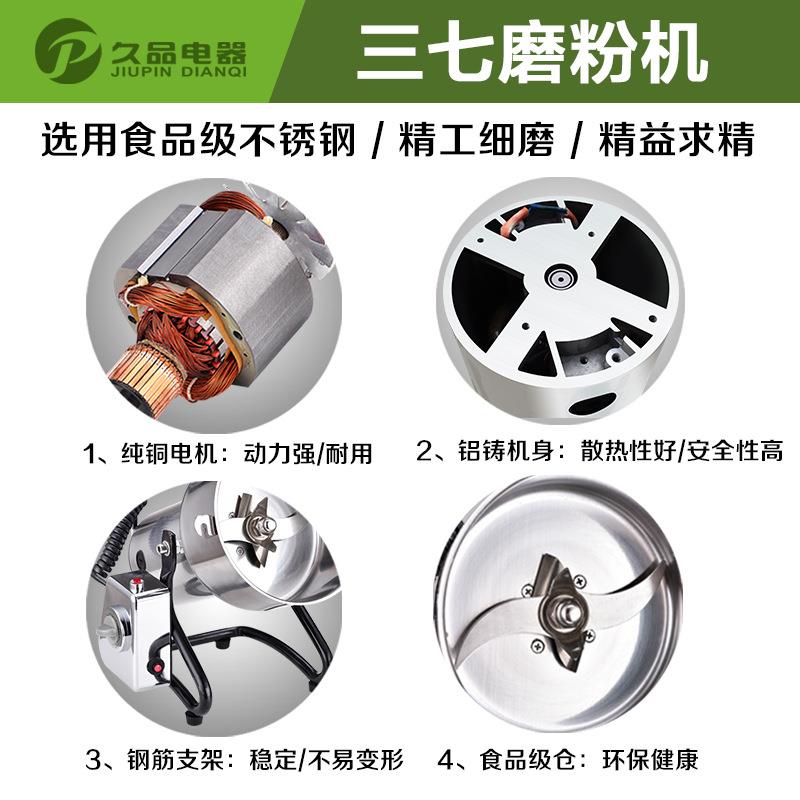 久品电器
JIUPIN DIANQI

三七磨粉机

选用食品级不锈钢 / 精工细磨 / 精益求精

1、纯铜电机：动力强/耐用

2、铝铸机身：散热性好/安全性高

3、钢筋支架：稳定/不易变形

4、食品级仓：环保健康