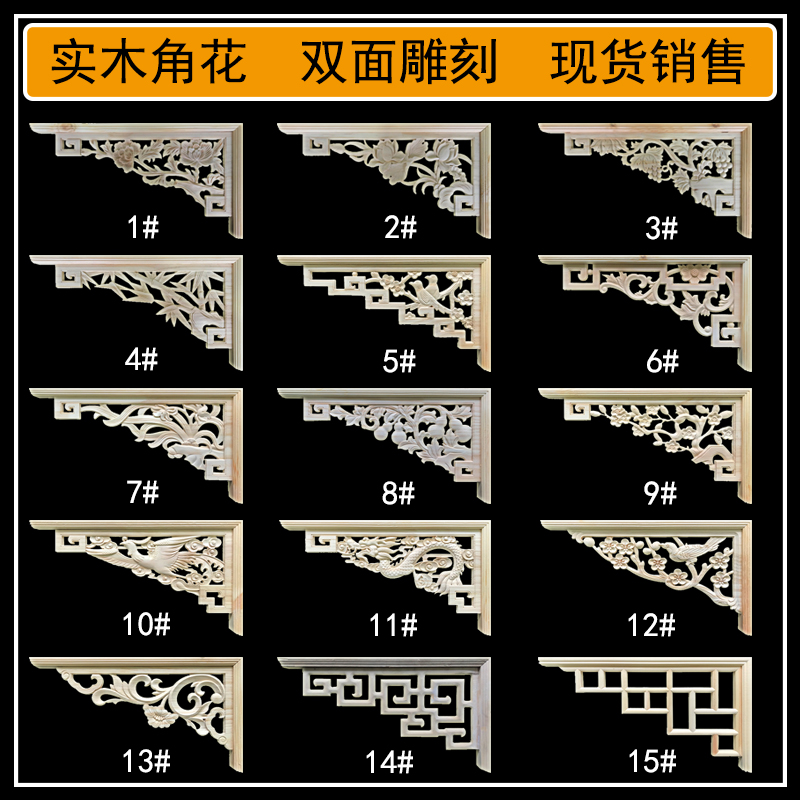 实木角花　双面雕刻　现货销售

1#
2#
3#
4#
5#
6#
7#
8#
9#
10#
11#
12#
13#
14#
15#