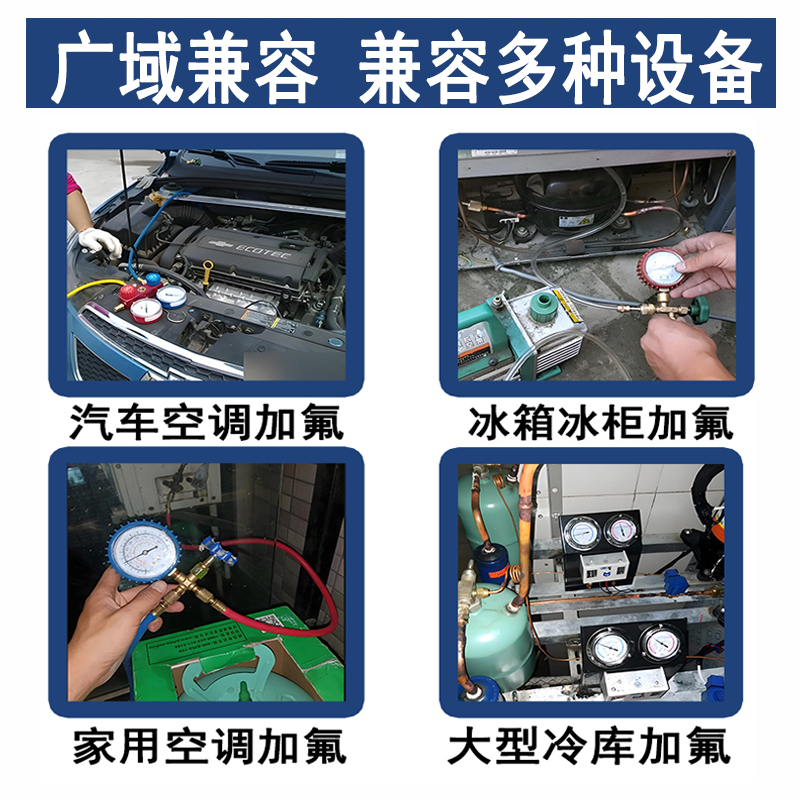 广域兼容 兼容多种设备

ECOTEC

汽车空调加氟

冰箱冰柜加氟

家用空调加氟

大型冷库加氟