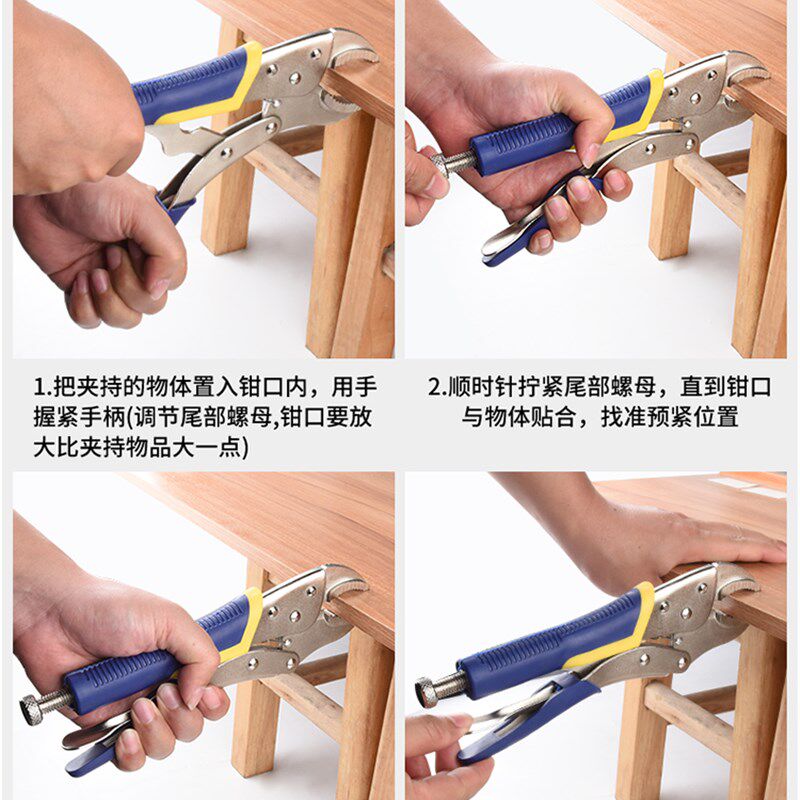 1.把夹持的物体置入钳口内，用手握紧手柄(调节尾部螺母,钳口要放大比夹持物品大一点)

2.顺时针拧紧尾部螺母，直到钳口与物体贴合，找准预紧位置