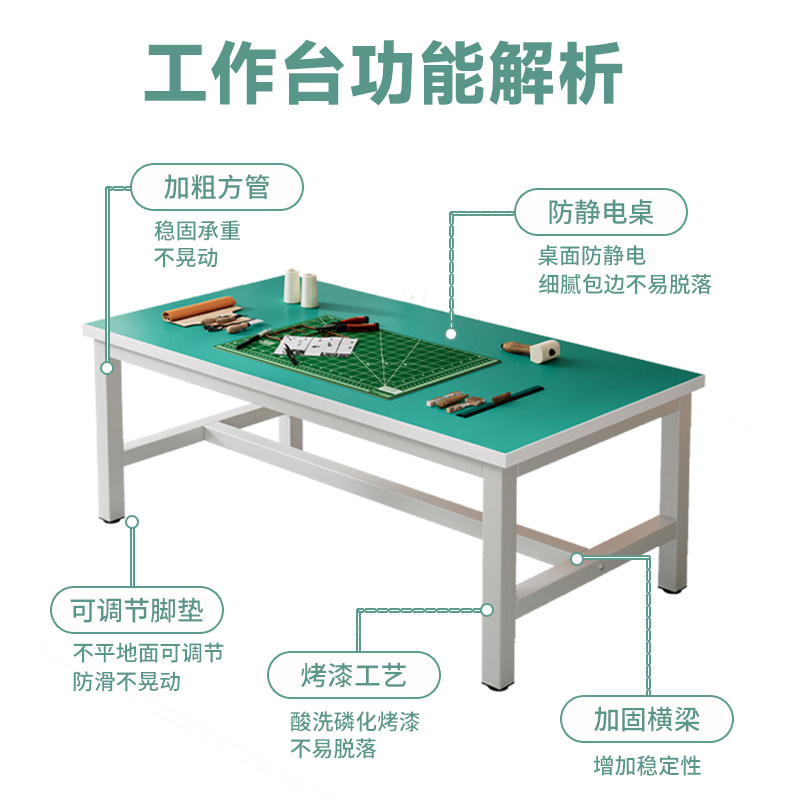 工作台功能解析

加粗方管
稳固承重
不晃动

防静电桌
桌面防静电
细腻包边不易脱落

可调节脚垫
不平地面可调节
防滑不晃动

烤漆工艺
酸洗磷化烤漆
不易脱落

加固横梁
增加稳定性