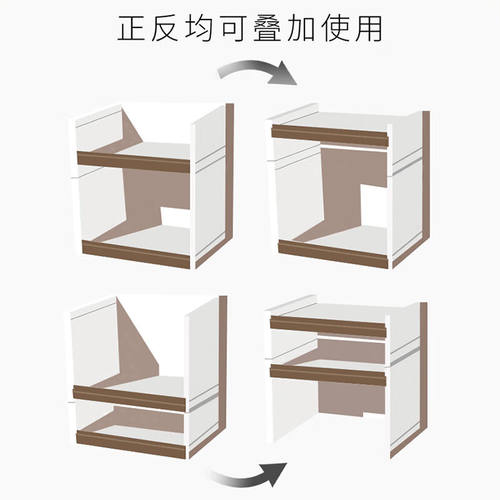 正反均可叠加使用