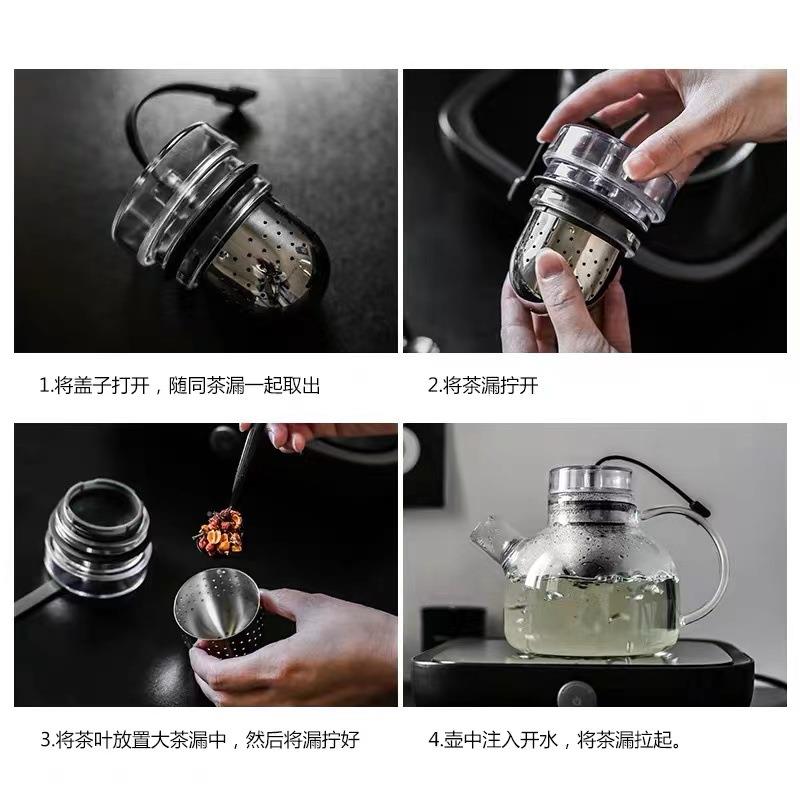 1.将盖子打开，随同茶漏一起取出

2.将茶漏拧开

3.将茶叶放置大茶漏中，然后将漏拧好

4.壶中注入开水，将茶漏拉起。