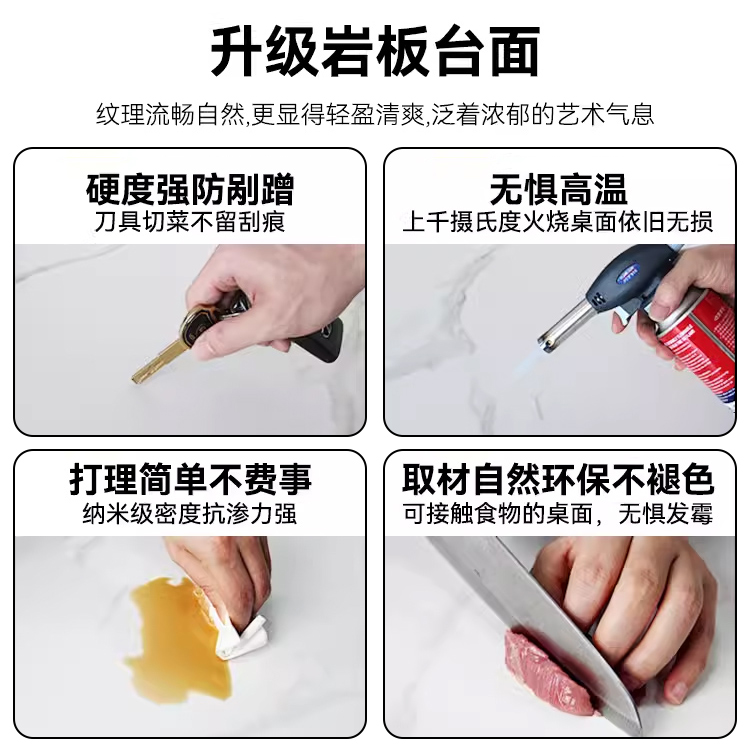 升级岩板台面

纹理流畅自然,更显得轻盈清爽,泛着浓郁的艺术气息

硬度强防剐蹭
刀具切菜不留刮痕

无惧高温
上千摄氏度火烧桌面依旧无损

打理简单不费事
纳米级密度抗渗力强

取材自然环保不褪色
可接触食物的桌面，无惧发霉