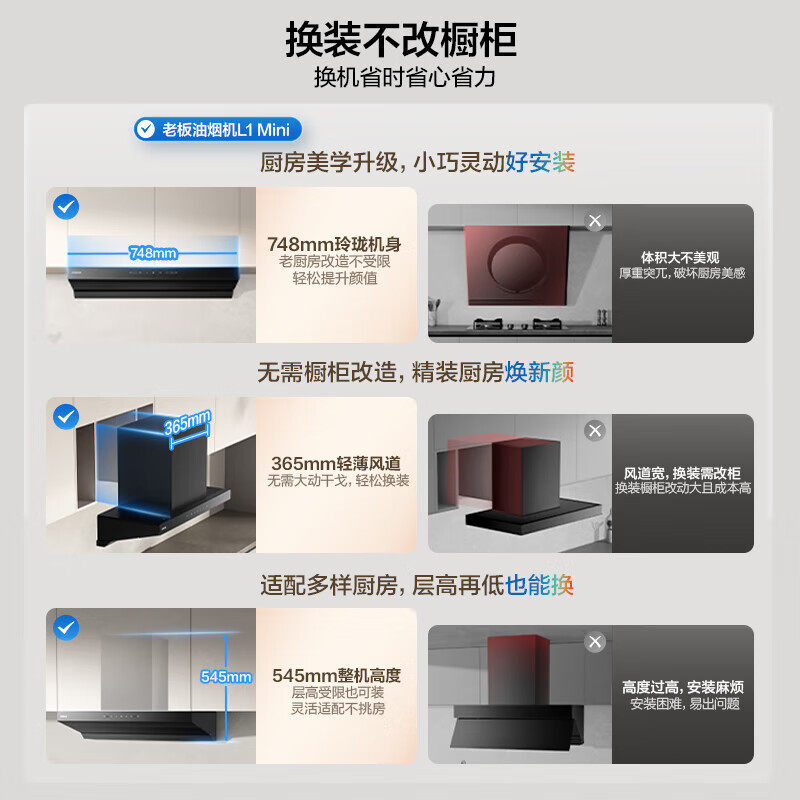 换装不改橱柜
换机省时省心省力

老板油烟机L1 Mini

厨房美学升级，小巧灵动好安装

748mm

748mm玲珑机身
老厨房改造不受限
轻松提升颜值

体积大不美观
厚重突兀，破坏厨房美感

无需橱柜改造，精装厨房焕新颜

365mm

365mm轻薄风道
无需大动干戈，轻松换装

风道宽，换装需改柜
换装橱柜改动大且成本高

适配多样厨房，层高再低也能换

545mm

545mm整机高度
层高受限也可装
灵活适配不挑房

高度过高，安装麻烦
安装困难，易出问题