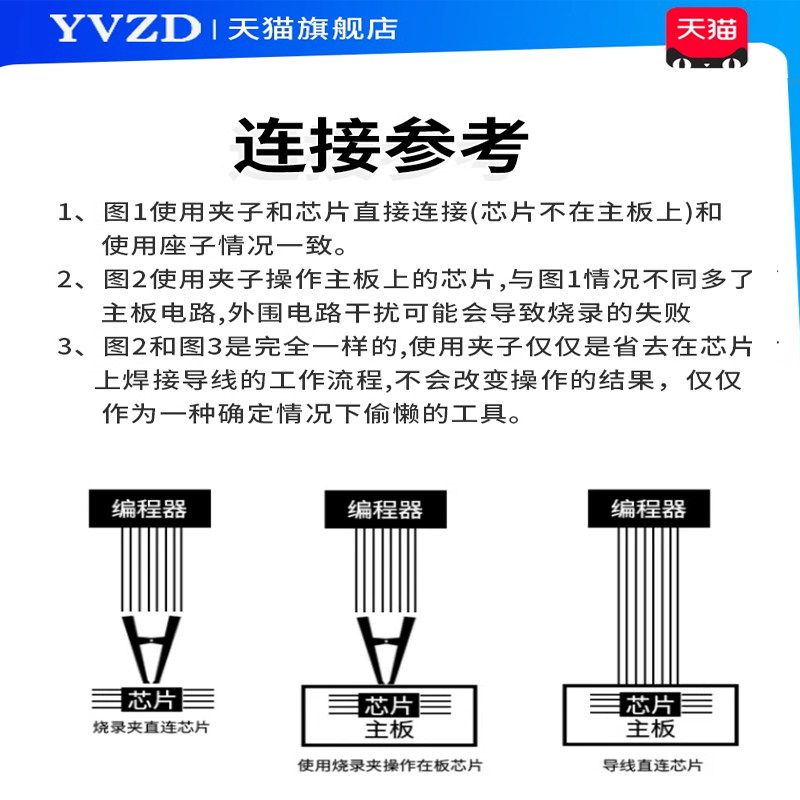 YVZD | 天猫旗舰店

天猫

连接参考

1、图1使用夹子和芯片直接连接(芯片不在主板上)和使用座子情况一致。

2、图2使用夹子操作主板上的芯片,与图1情况不同多了主板电路,外围电路干扰可能会导致烧录的失败

3、图2和图3是完全一样的,使用夹子仅仅是省去在芯片上焊接导线的工作流程,不会改变操作的结果，仅仅作为一种确定情况下偷懒的工具。

编程器

芯片

烧录夹直连芯片

编程器

芯片
主板

使用烧录夹操作在板芯片

编程器

芯片
主板

导线直连芯片