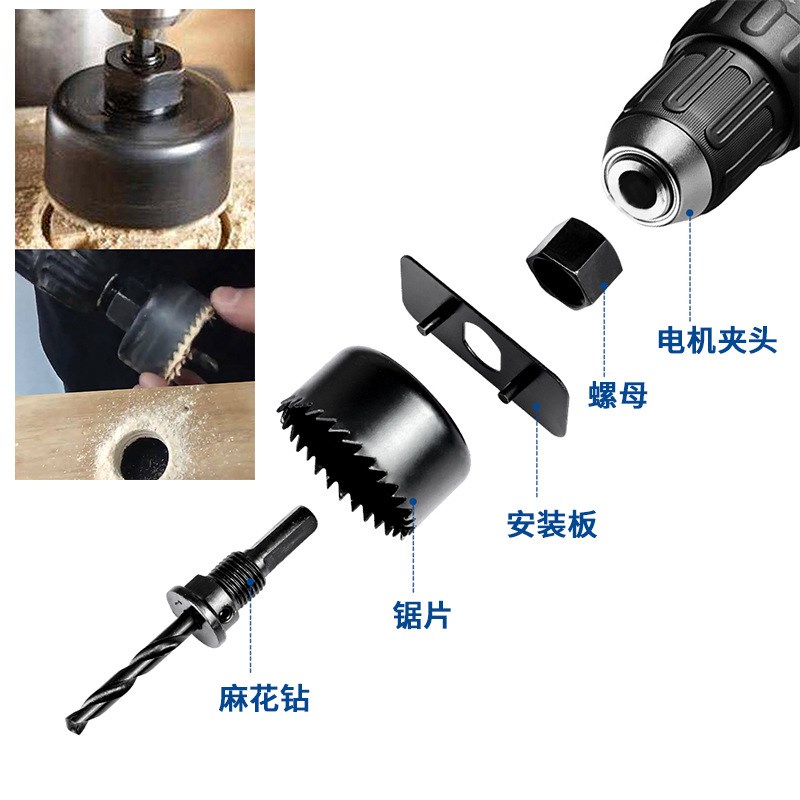 电机夹头

螺母

安装板

锯片

麻花钻