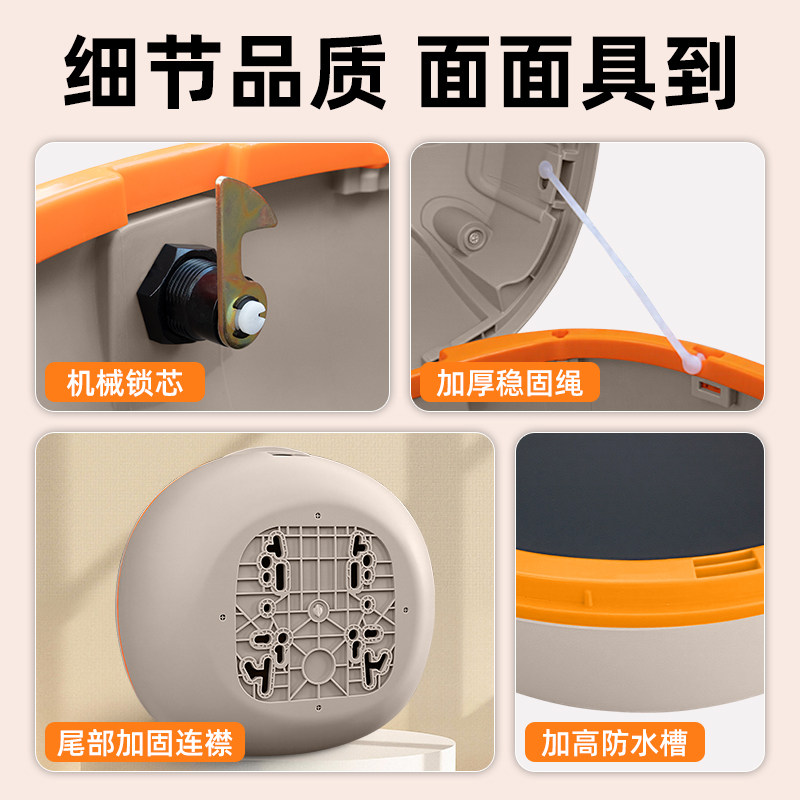 细节品质 面面具到

机械锁芯

加厚稳固绳

尾部加固连襟

加高防水槽