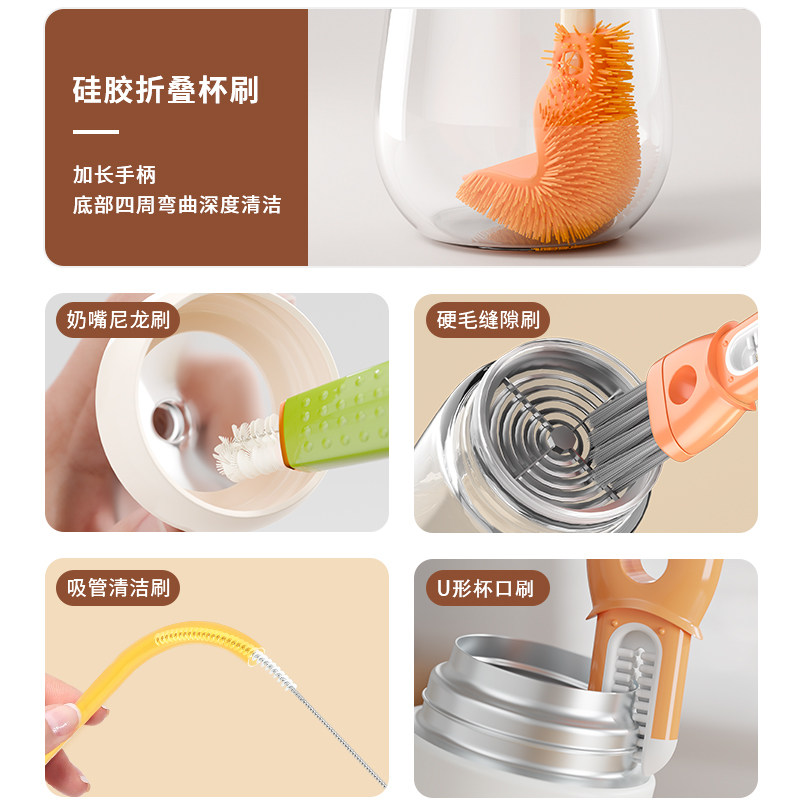 硅胶折叠杯刷

加长手柄
底部四周弯曲深度清洁

奶嘴尼龙刷

硬毛缝隙刷

吸管清洁刷

U形杯口刷