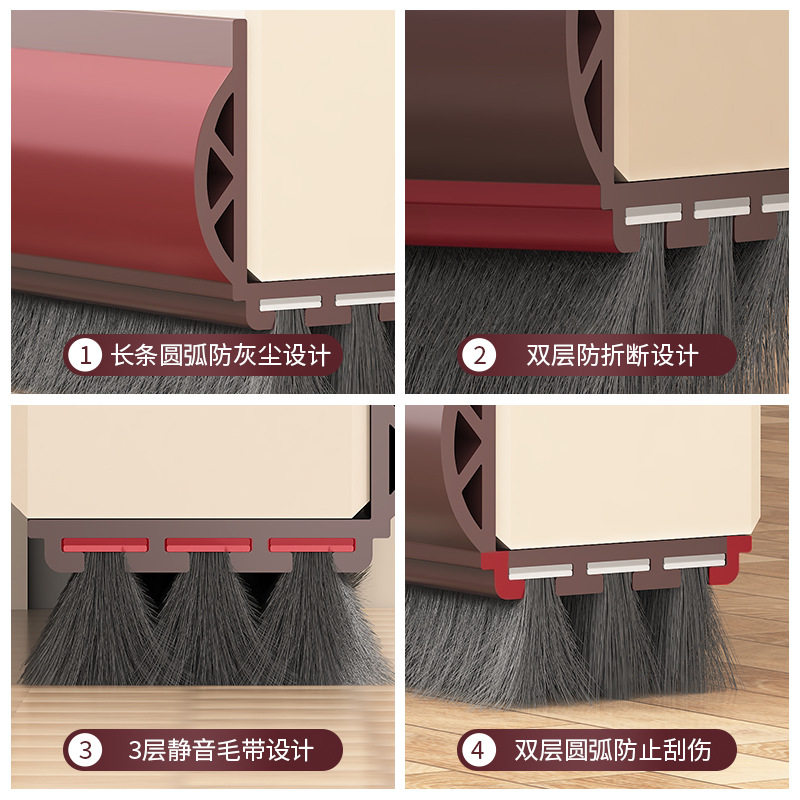 1 长条圆弧防灰尘设计

2 双层防折断设计

3 3层静音毛带设计

4 双层圆弧防止刮伤