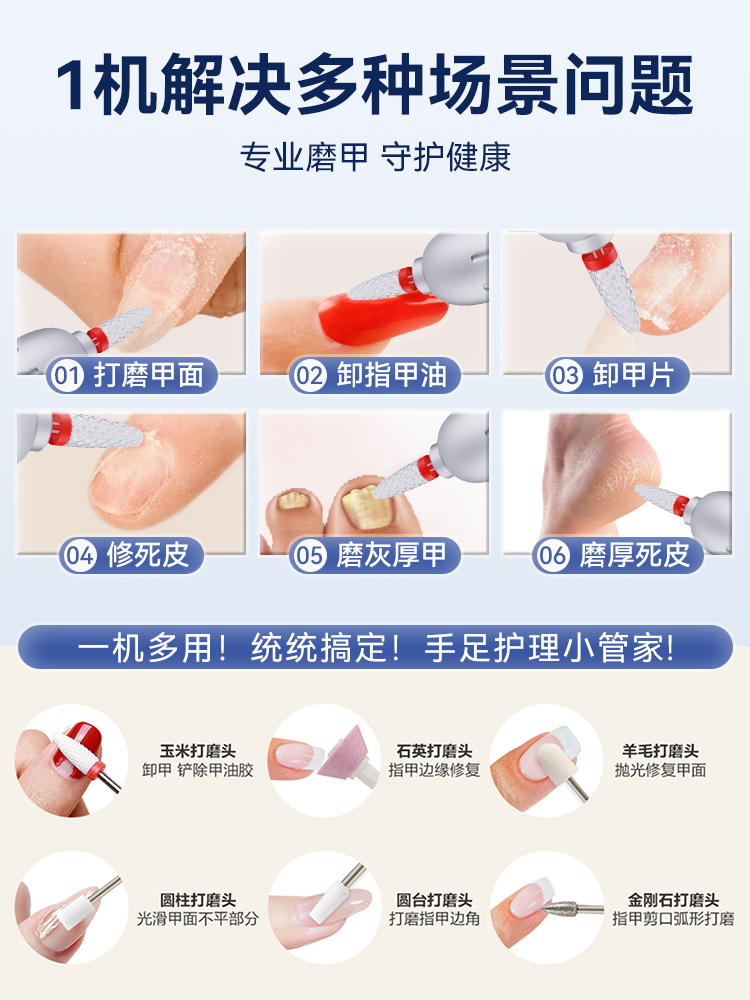 1机解决多种场景问题

专业磨甲 守护健康

01 打磨甲面

02 卸指甲油

03 卸甲片

04 修死皮

05 磨灰厚甲

06 磨厚死皮

一机多用！统统搞定！手足护理小管家！

玉米打磨头
卸甲 铲除甲油胶

石英打磨头
指甲边缘修复

羊毛打磨头
抛光修复甲面

圆柱打磨头
光滑甲面不平部分

圆台打磨头
打磨指甲边角

金刚石打磨头
指甲剪口弧形打磨