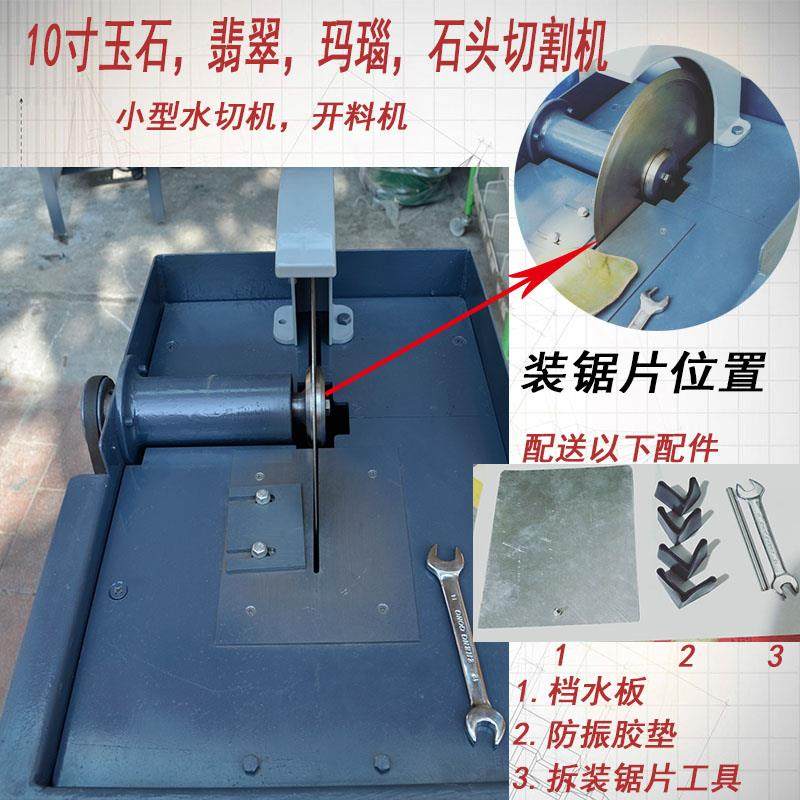 10寸玉石，翡翠，玛瑙，石头切割机

小型水切机，开料机

装锯片位置

配送以下配件

1 2 3

1. 档水板
2. 防振胶垫
3. 拆装锯片工具