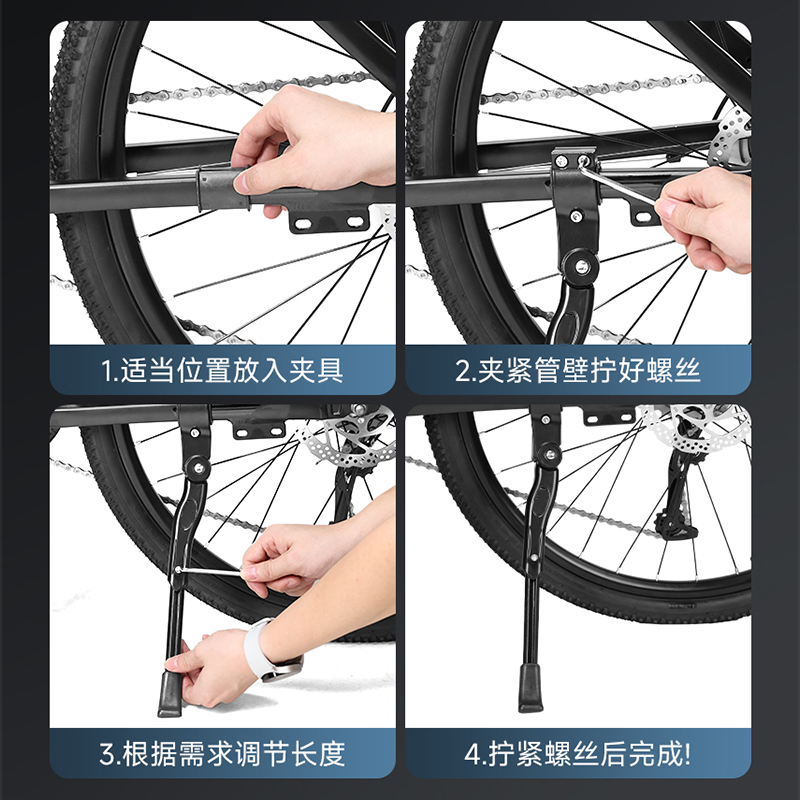 1.适当位置放入夹具

2.夹紧管壁拧好螺丝

3.根据需求调节长度

4.拧紧螺丝后完成!