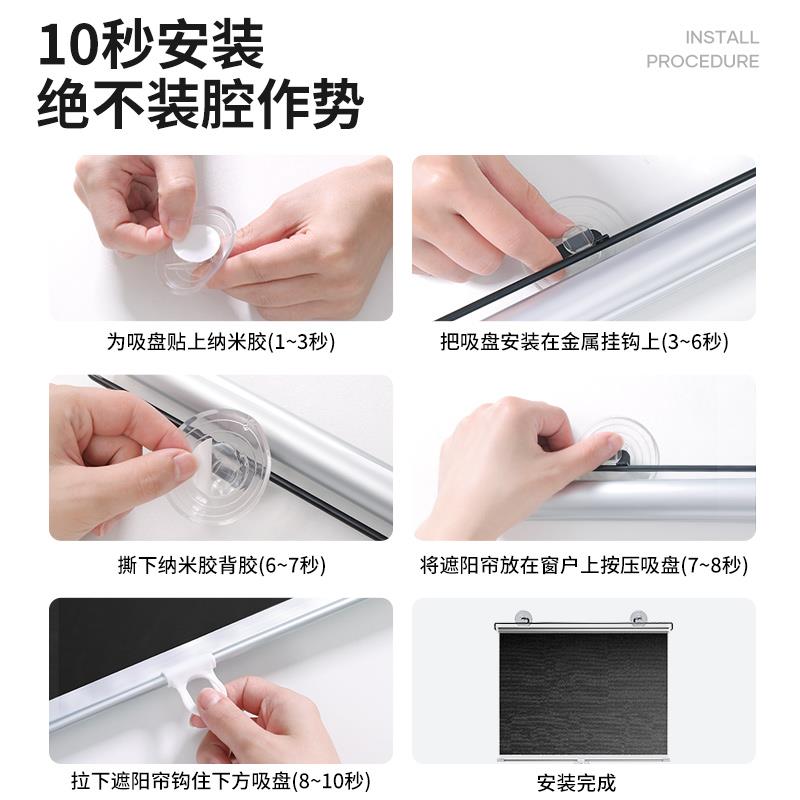 10秒安装
绝不装腔作势

INSTALL
PROCEDURE

为吸盘贴上纳米胶(1~3秒)

把吸盘安装在金属挂钩上(3~6秒)

撕下纳米胶背胶(6~7秒)

将遮阳帘放在窗户上按压吸盘(7~8秒)

拉下遮阳帘钩住下方吸盘(8~10秒)

安装完成