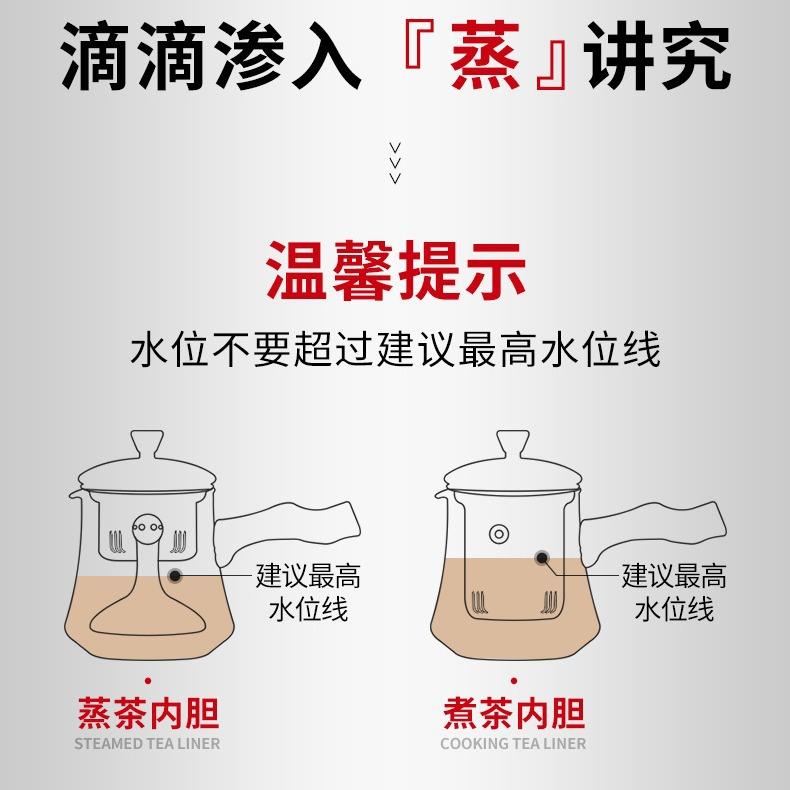 滴滴渗入『蒸』讲究

温馨提示

水位不要超过建议最高水位线

建议最高水位线

建议最高水位线

蒸茶内胆
STEAMED TEA LINER

煮茶内胆
COOKING TEA LINER