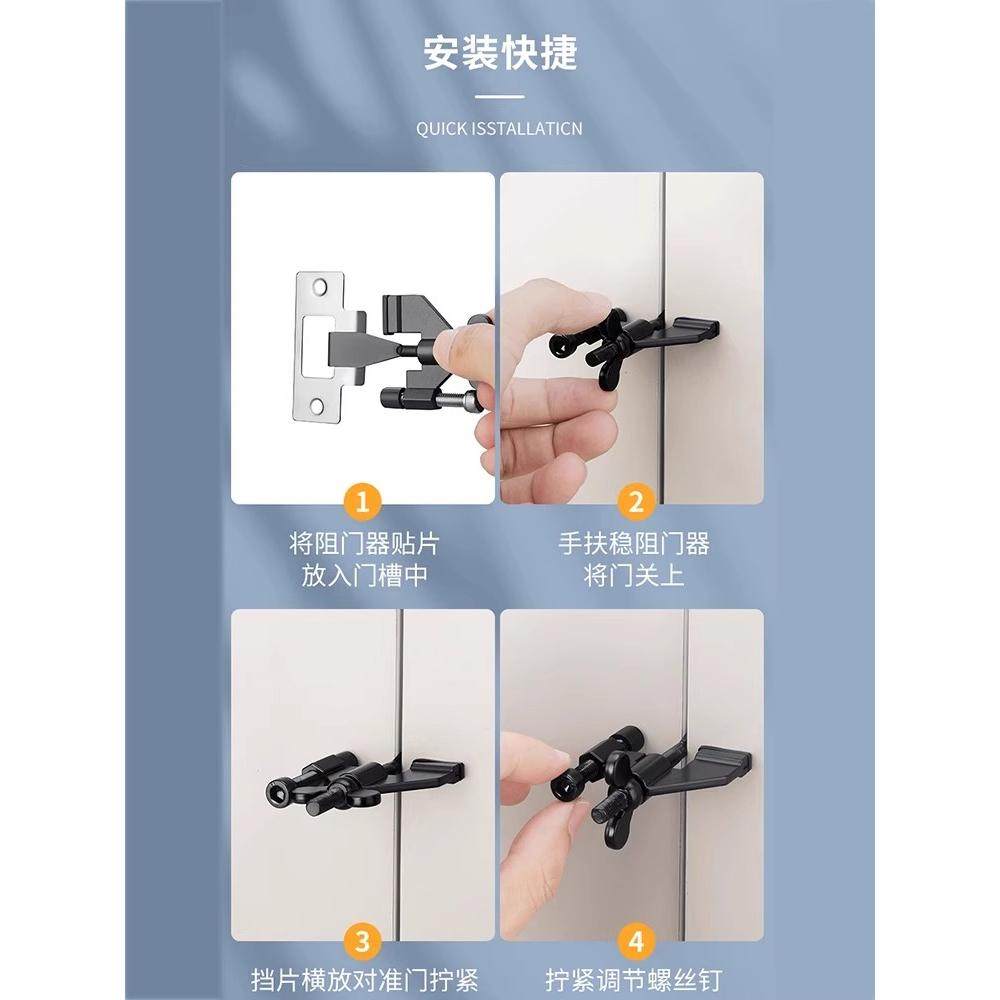 安装快捷

QUICK ISSTALLATICN

1
将阻门器贴片
放入门槽中

2
手扶稳阻门器
将门关上

3
挡片横放对准门拧紧

4
拧紧调节螺丝钉