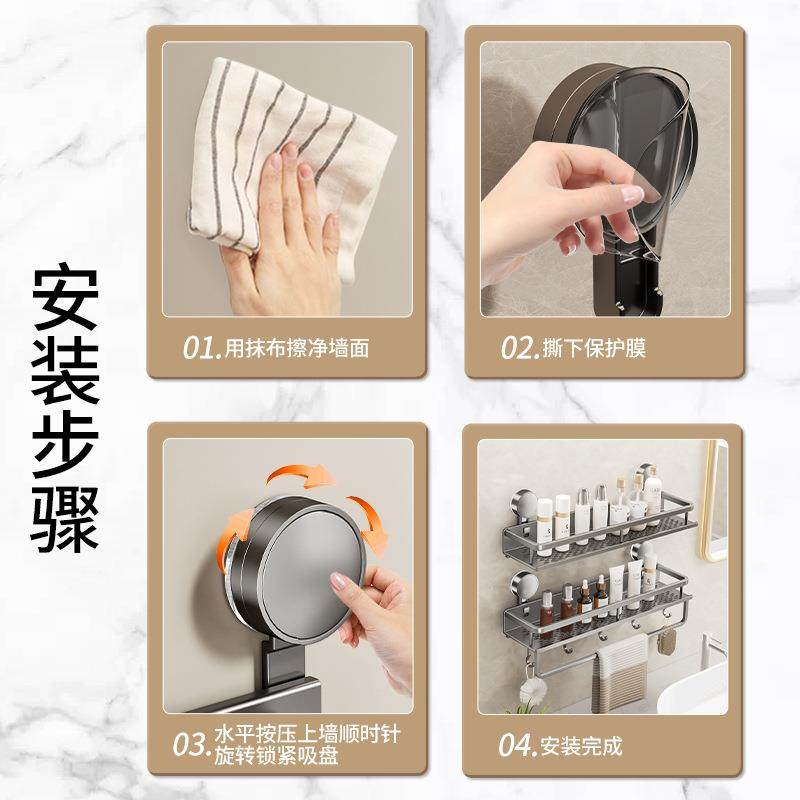 安装步骤

01.用抹布擦净墙面

02.撕下保护膜

03.水平按压上墙顺时针旋转锁紧吸盘

04.安装完成