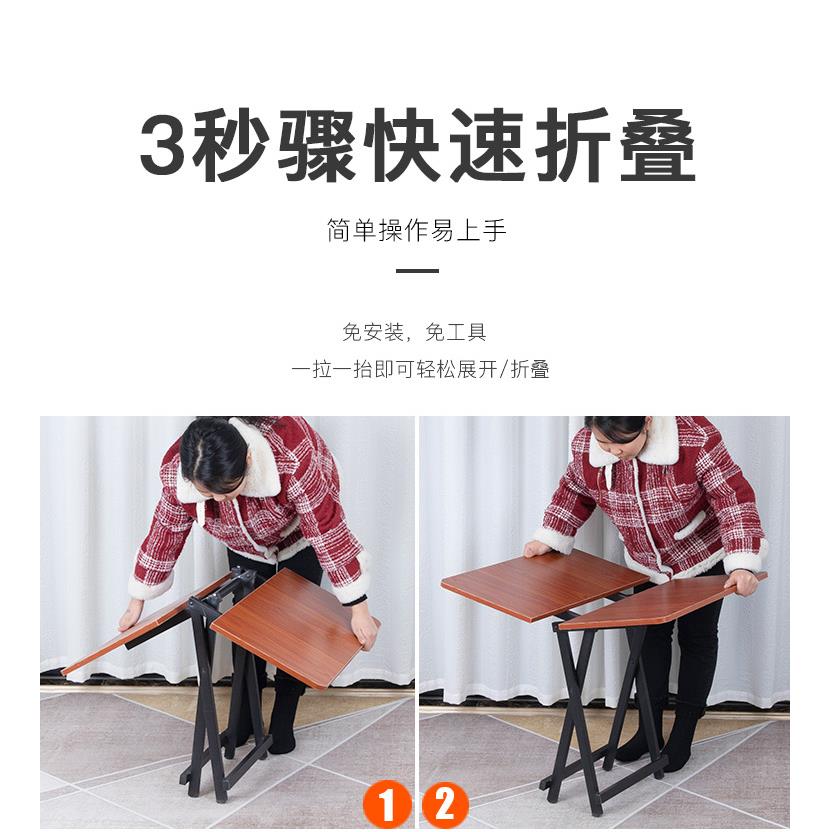 3秒骤快速折叠

简单操作易上手

免安装，免工具

一拉一抬即可轻松展开/折叠

1 2