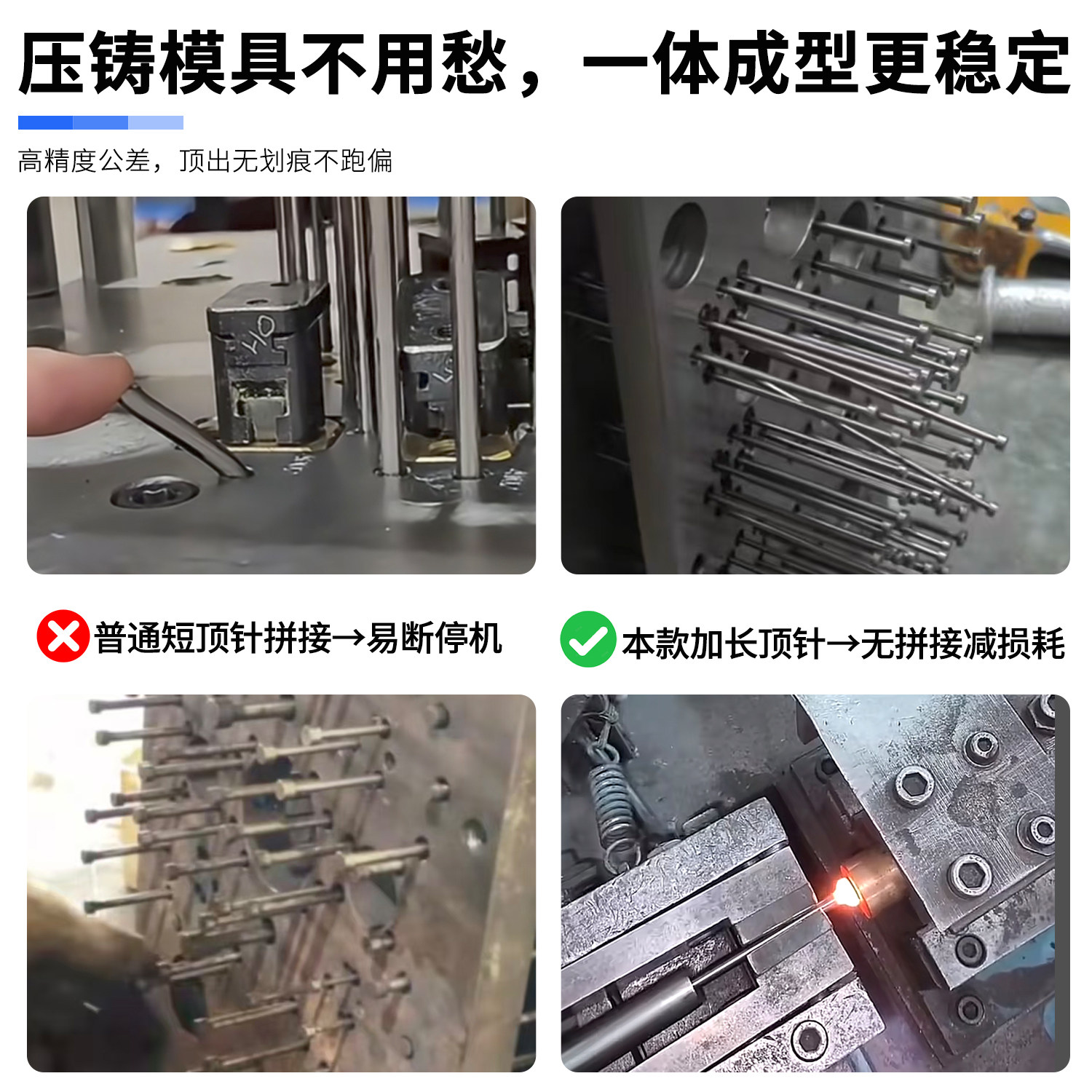 压铸模具不用愁，一体成型更稳定

高精度公差，顶出无划痕不跑偏

普通短顶针拼接→易断停机

本款加长顶针→无拼接减损耗