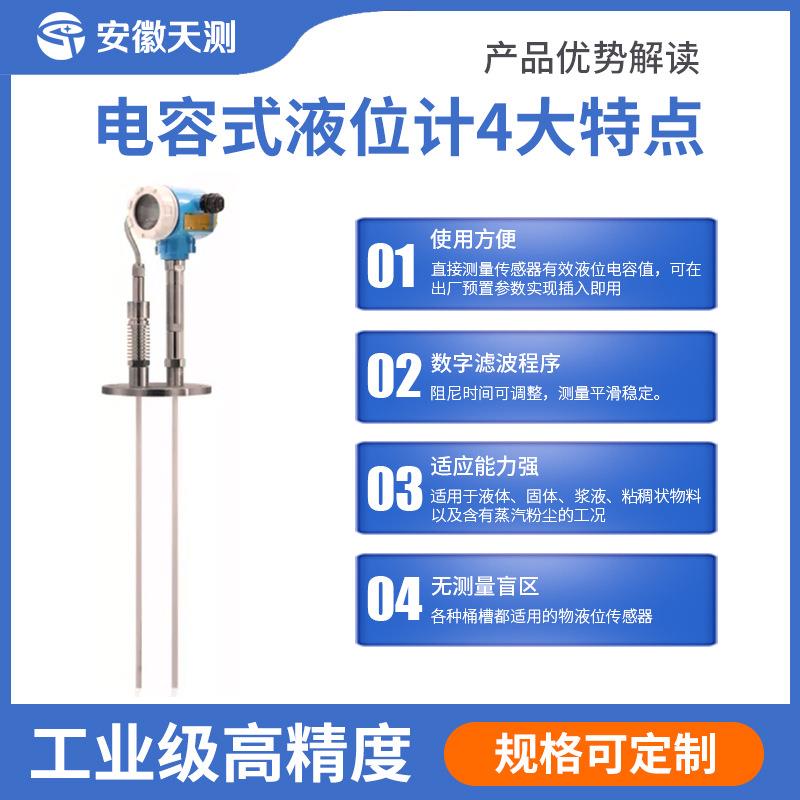 安徽天测

产品优势解读

电容式液位计4大特点

01 使用方便
直接测量传感器有效液位电容值，可在出厂预置参数实现插入即用

02 数字滤波程序
阻尼时间可调整，测量平滑稳定。

03 适应能力强
适用于液体、固体、浆液、粘稠状物料以及含有蒸汽粉尘的工况

04 无测量盲区
各种桶槽都适用的物液位传感器

工业级高精度

规格可定制