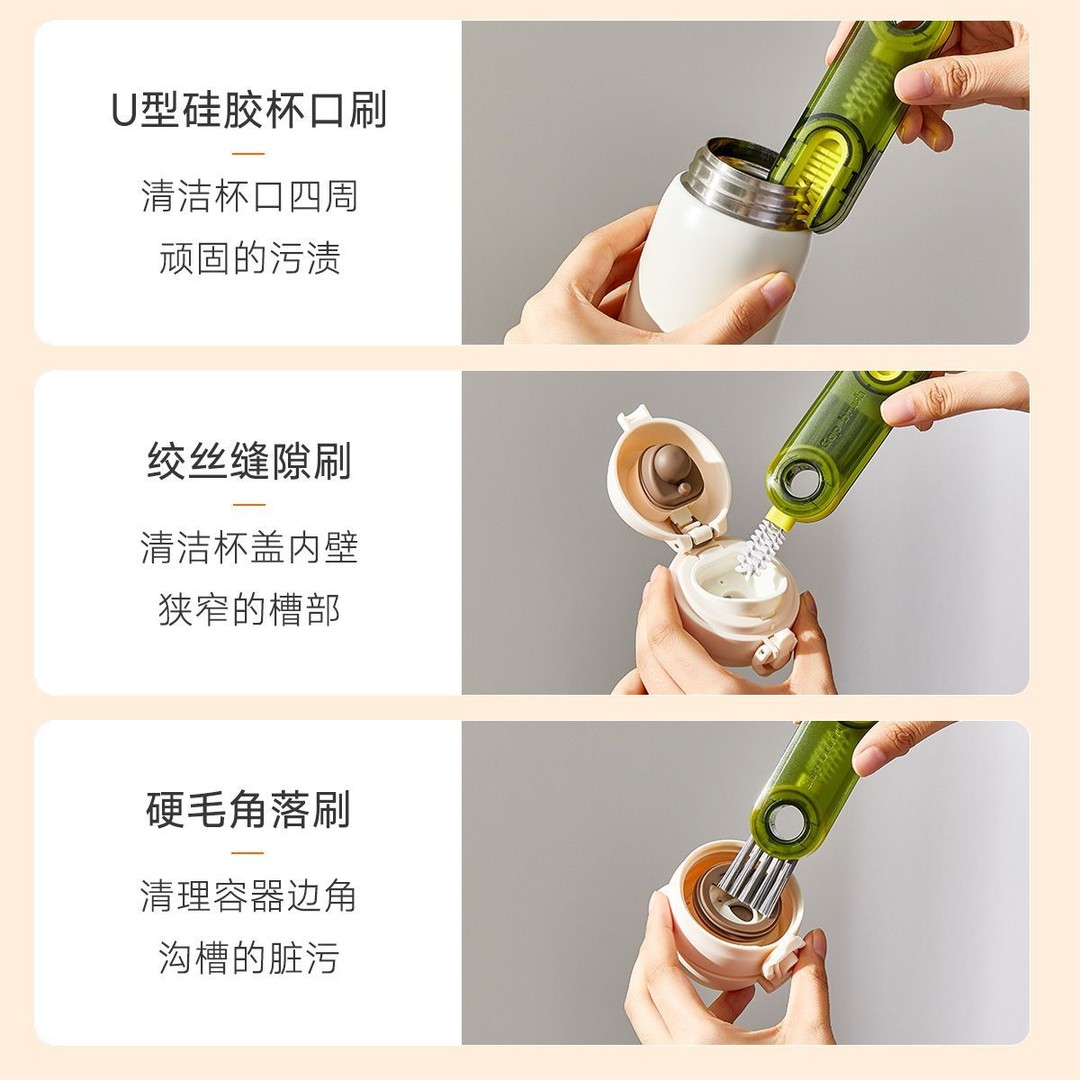 U型硅胶杯口刷

清洁杯口四周
顽固的污渍

绞丝缝隙刷

清洁杯盖内壁
狭窄的槽部

硬毛角落刷

清理容器边角
沟槽的脏污