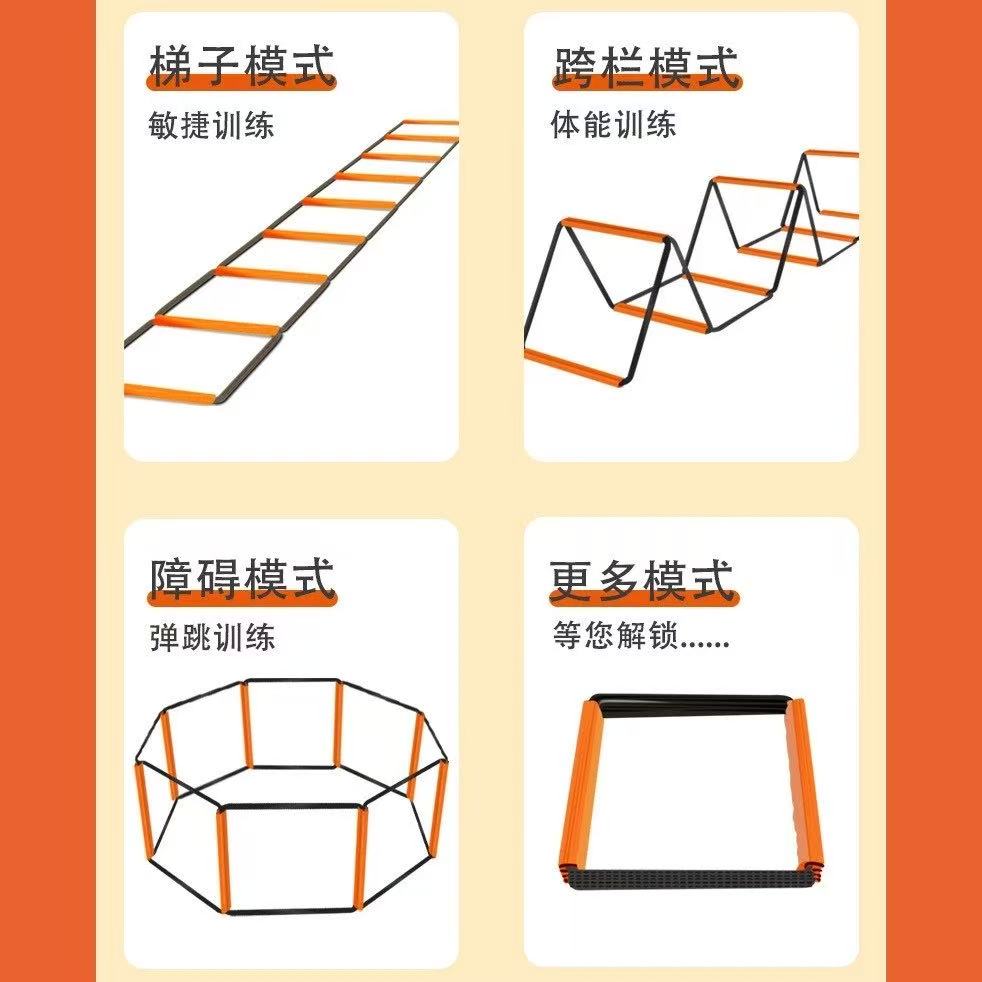 梯子模式
敏捷训练

跨栏模式
体能训练

障碍模式
弹跳训练

更多模式
等您解锁......