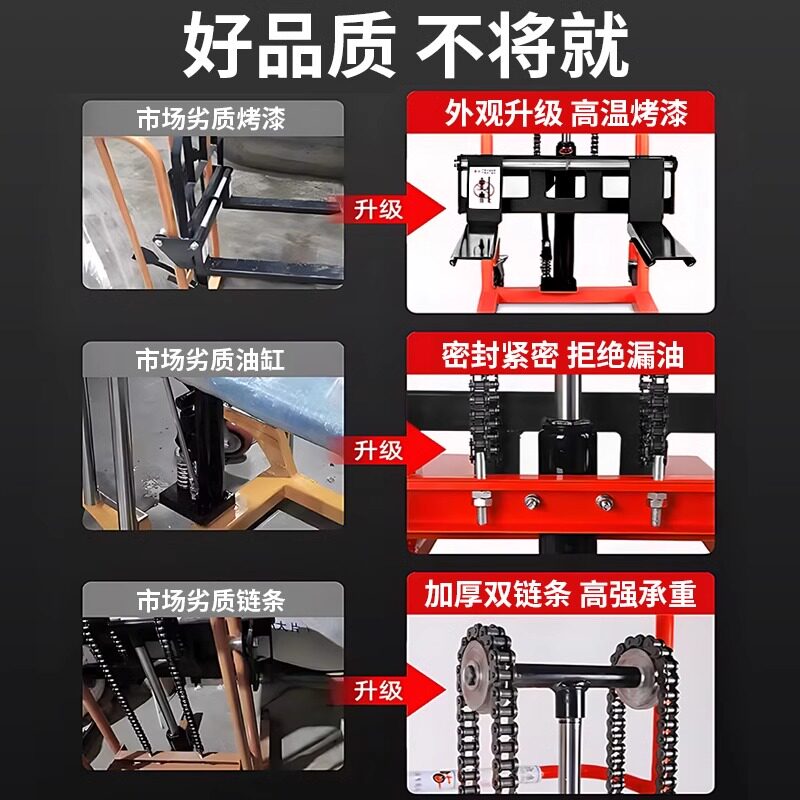 好品质 不将就

市场劣质烤漆

升级

外观升级 高温烤漆

市场劣质油缸

升级

密封紧密 拒绝漏油

市场劣质链条

升级

加厚双链条 高强承重