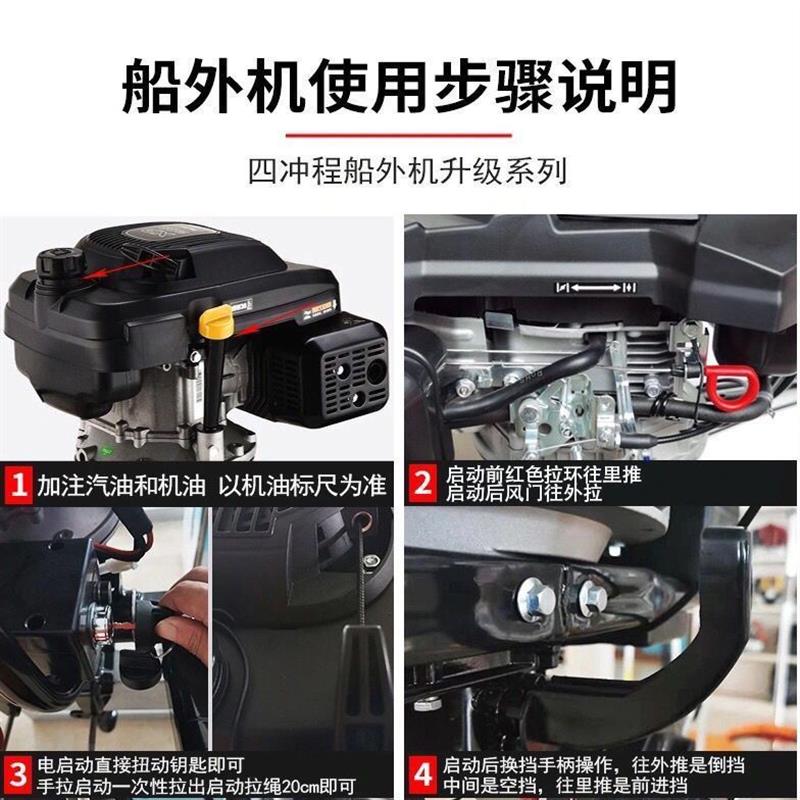 船外机使用步骤说明

四冲程船外机升级系列

1 加注汽油和机油 以机油标尺为准

2 启动前红色拉环往里推
启动后风门往外拉

3 电启动直接扭动钥匙即可
手拉启动一次性拉出启动拉绳20cm即可

4 启动后换挡手柄操作，往外推是倒挡
中间是空挡，往里推是前进挡