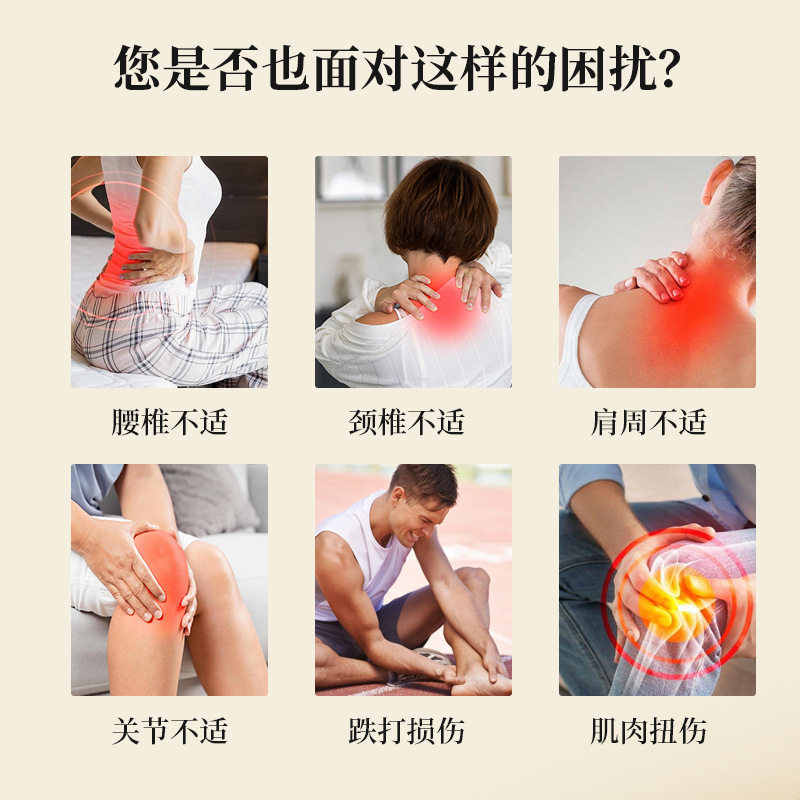 您是否也面对这样的困扰?

腰椎不适

颈椎不适

肩周不适

关节不适

跌打损伤

肌肉扭伤