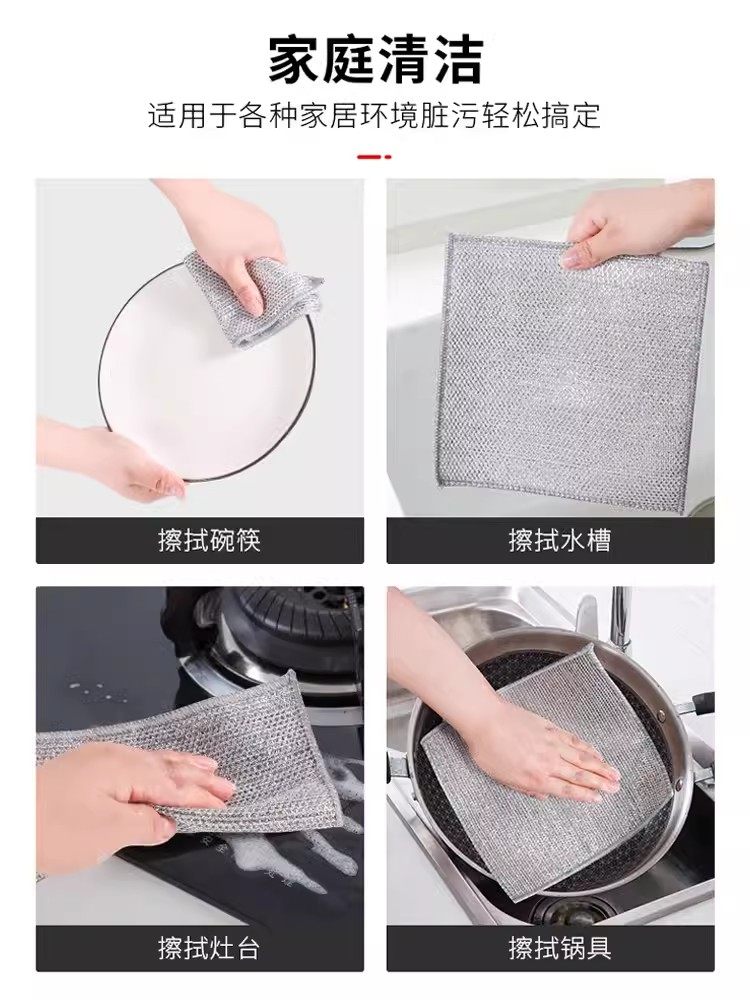 家庭清洁

适用于各种家居环境脏污轻松搞定

擦拭碗筷

擦拭水槽

擦拭灶台

擦拭锅具