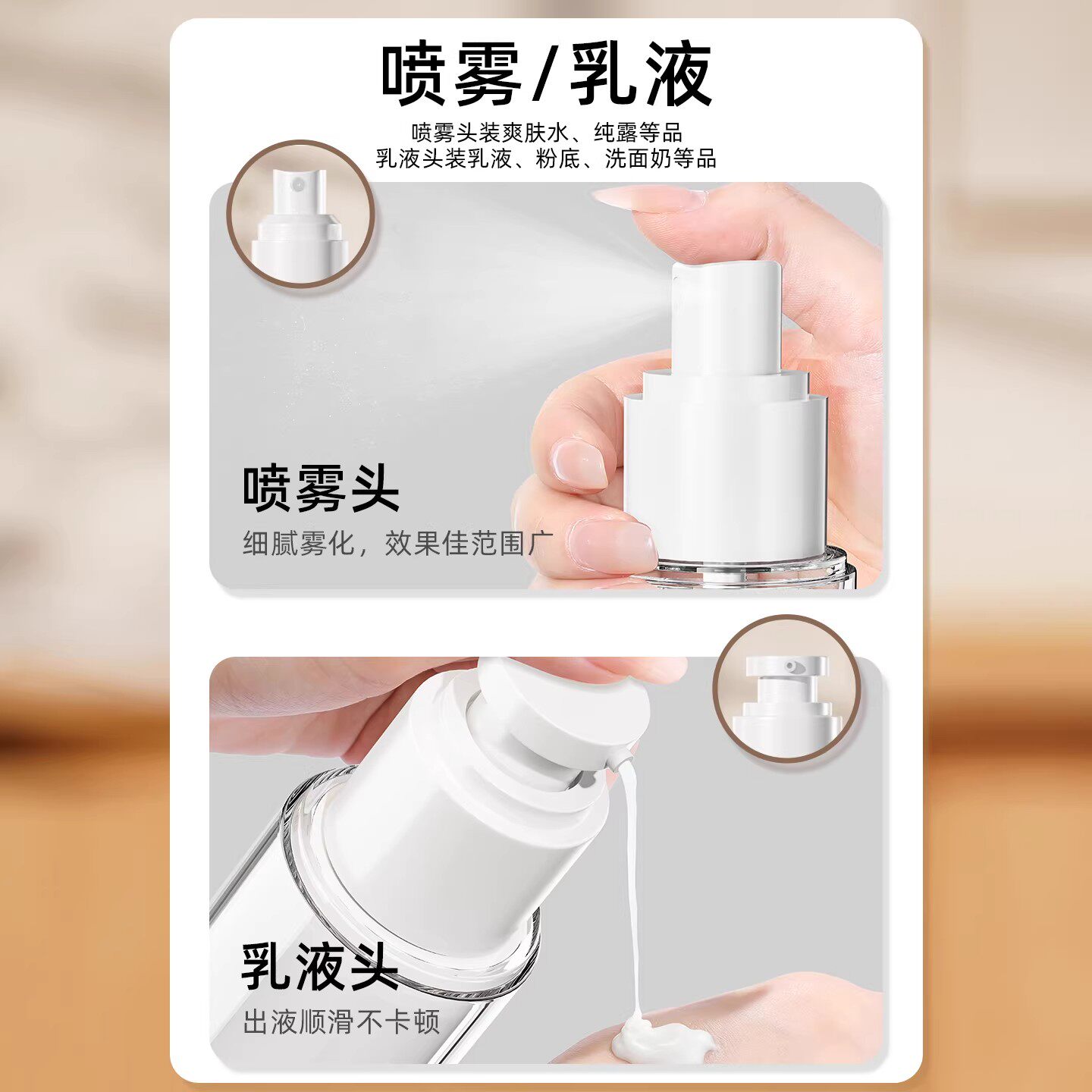 喷雾/乳液

喷雾头装爽肤水、纯露等品
乳液头装乳液、粉底、洗面奶等品

喷雾头

细腻雾化，效果佳范围广

乳液头

出液顺滑不卡顿