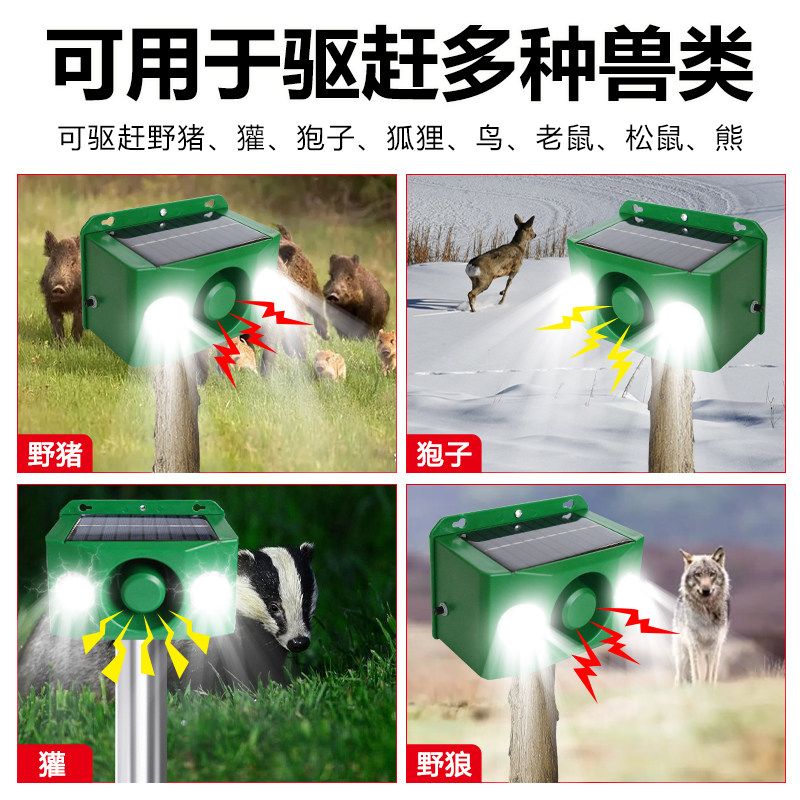 可用于驱赶多种兽类

可驱赶野猪、獾、狍子、狐狸、鸟、老鼠、松鼠、熊

野猪

狍子

獾

野狼